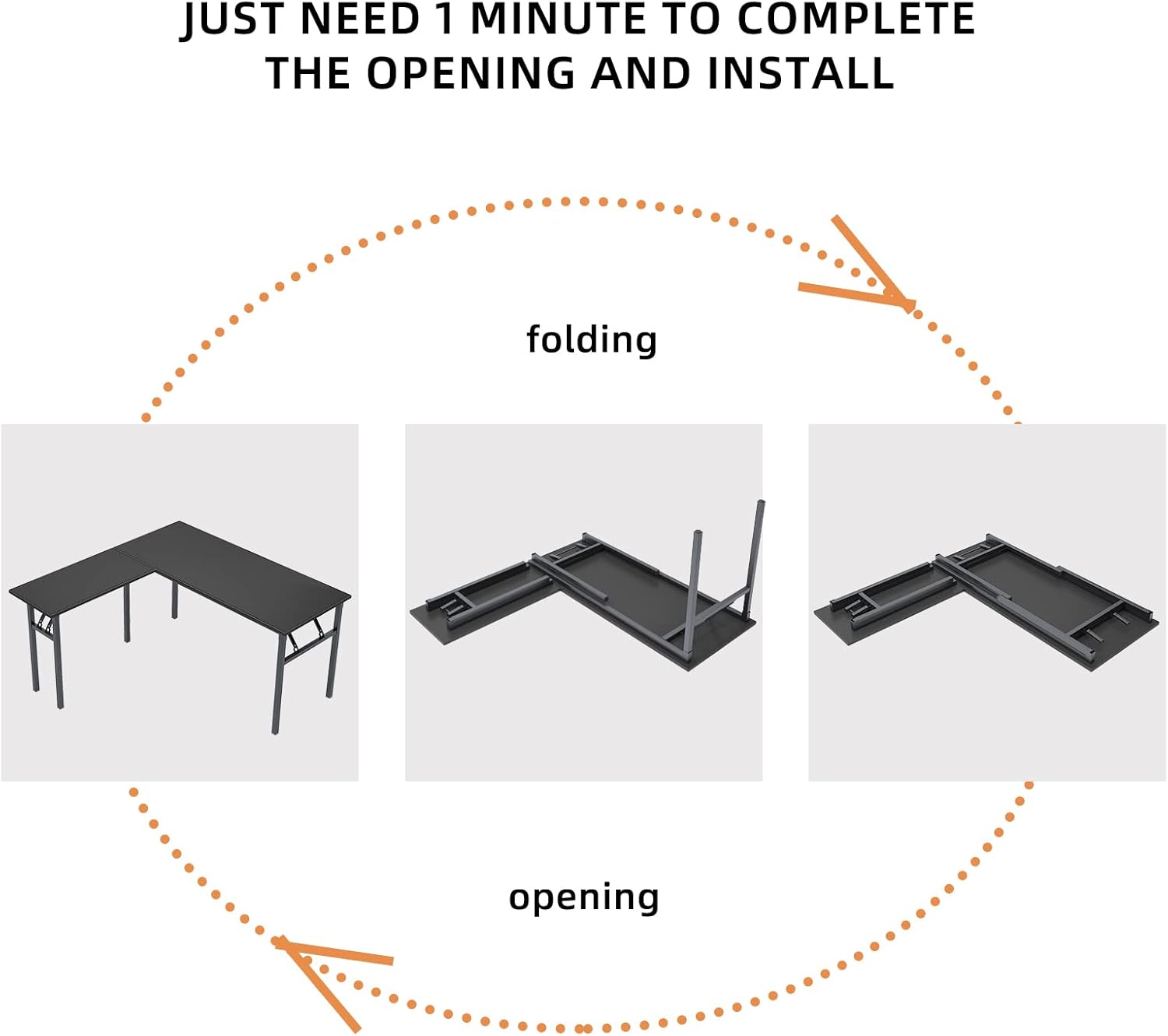 JUST NEED 1 MINUTE TO COMPLETE THE OPENING AND INSTALL

folding

opening