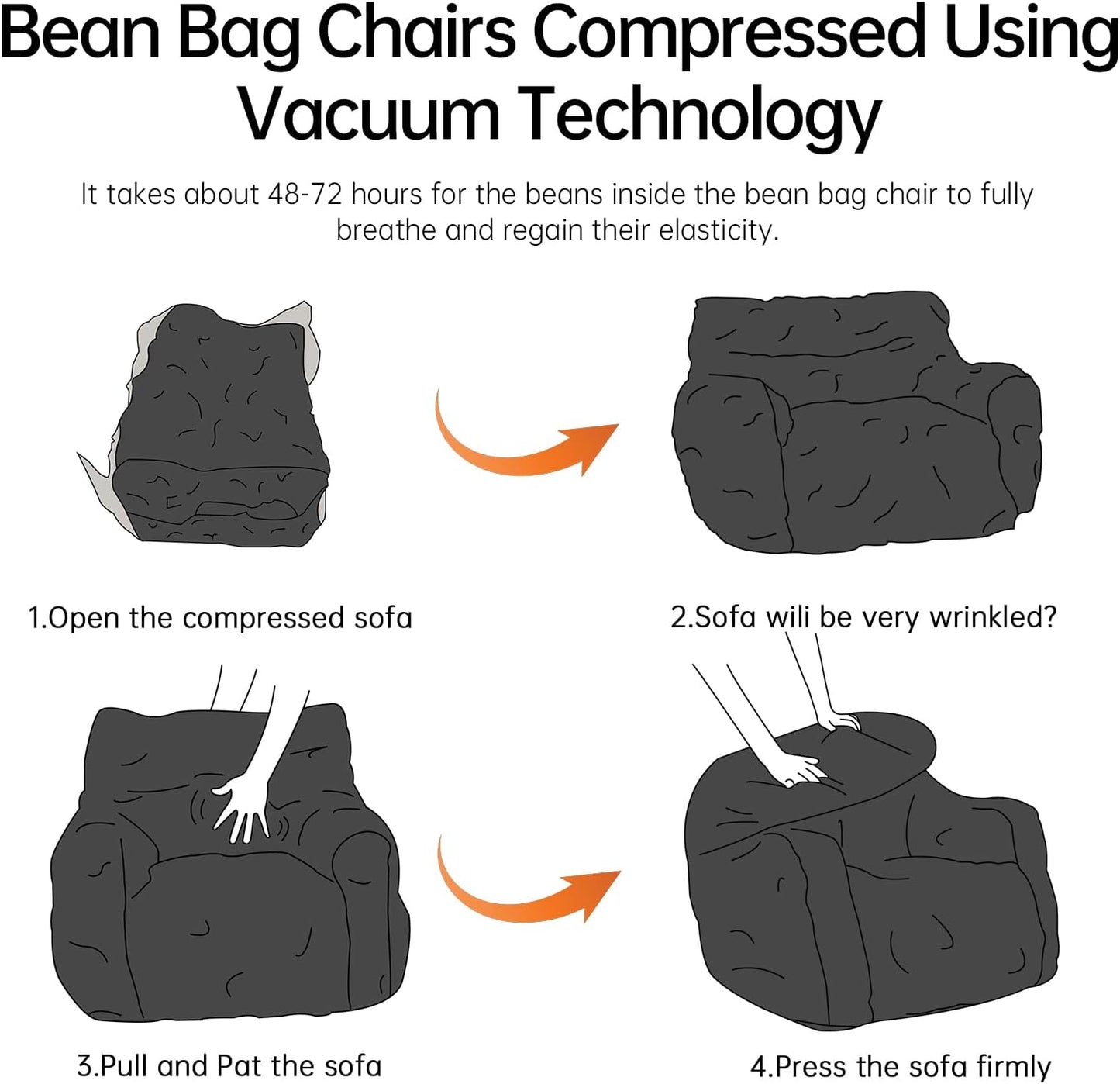 Bean Bag Chairs Compressed Using Vacuum Technology

It takes about 48-72 hours for the beans inside the bean bag chair to fully breathe and regain their elasticity.

1.Open the compressed sofa

2.Sofa wili be very wrinkled?

3.Pull and Pat the sofa

4.Press the sofa firmly