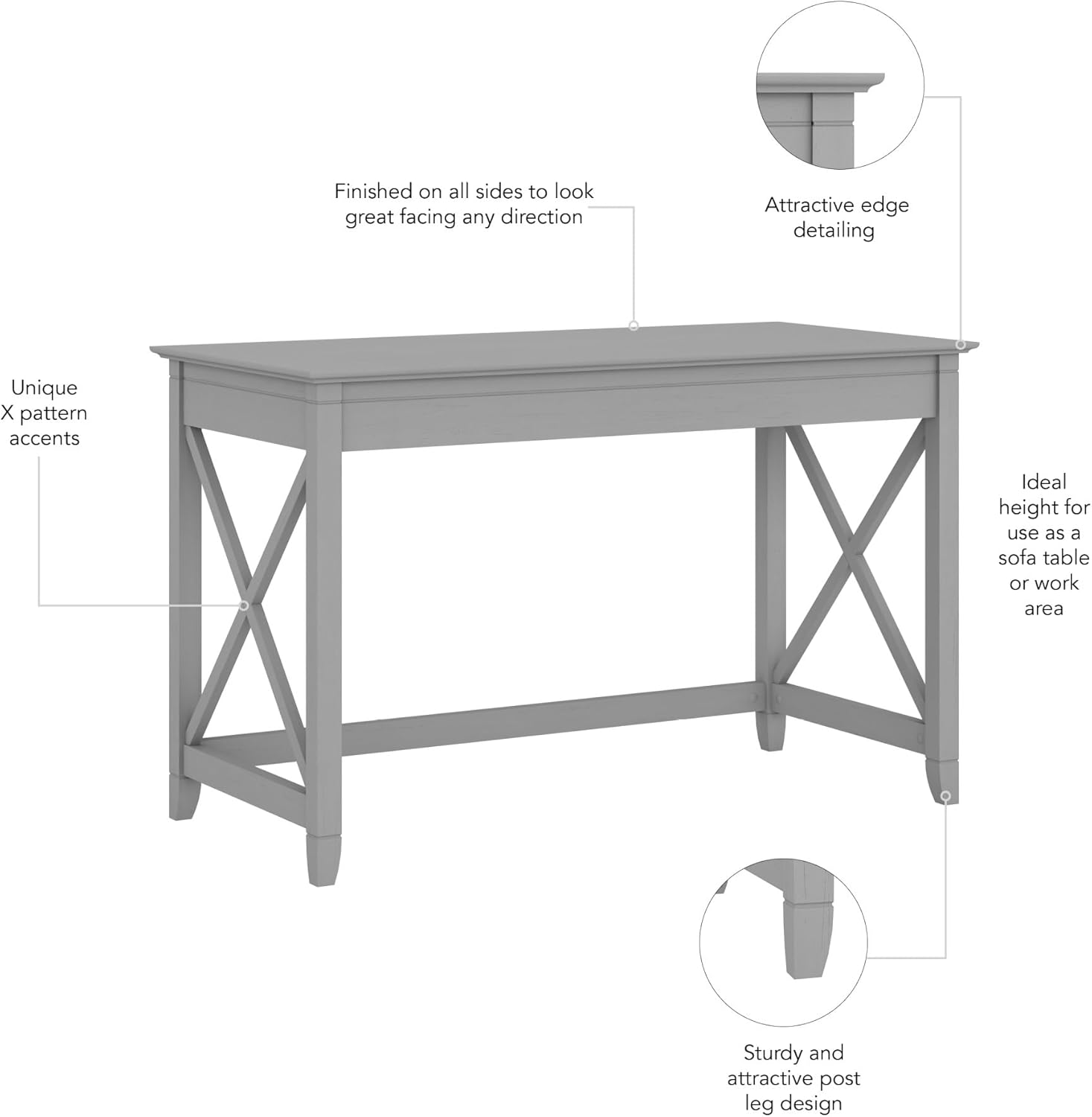 Finished on all sides to look great facing any direction

Attractive edge detailing

Unique X pattern accents

Ideal height for use as a sofa table or work area

Sturdy and attractive post leg design