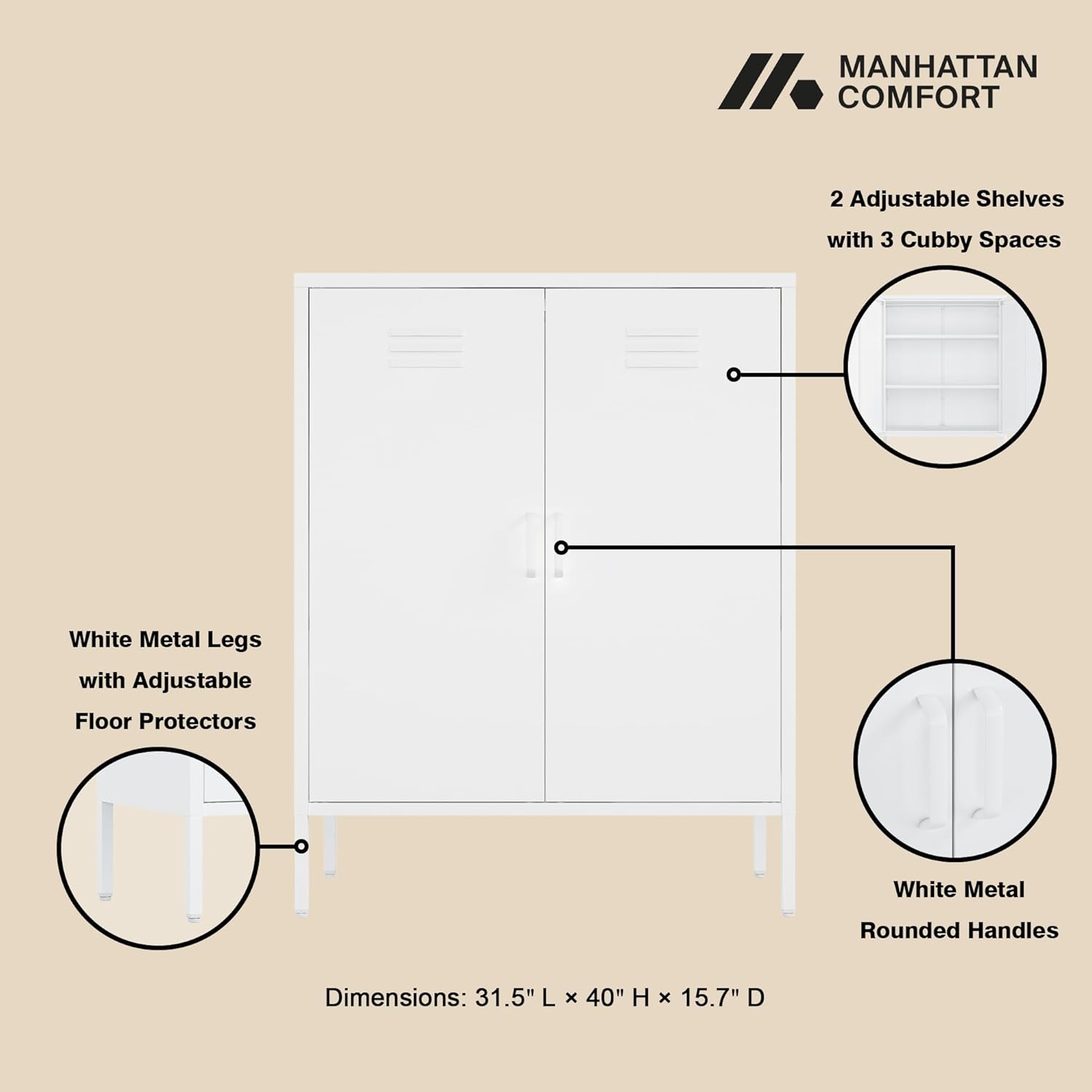 MANHATTAN COMFORT

2 Adjustable Shelves with 3 Cubby Spaces

White Metal Legs with Adjustable Floor Protectors

White Metal Rounded Handles

Dimensions: 31.5" L × 40" H × 15.7" D