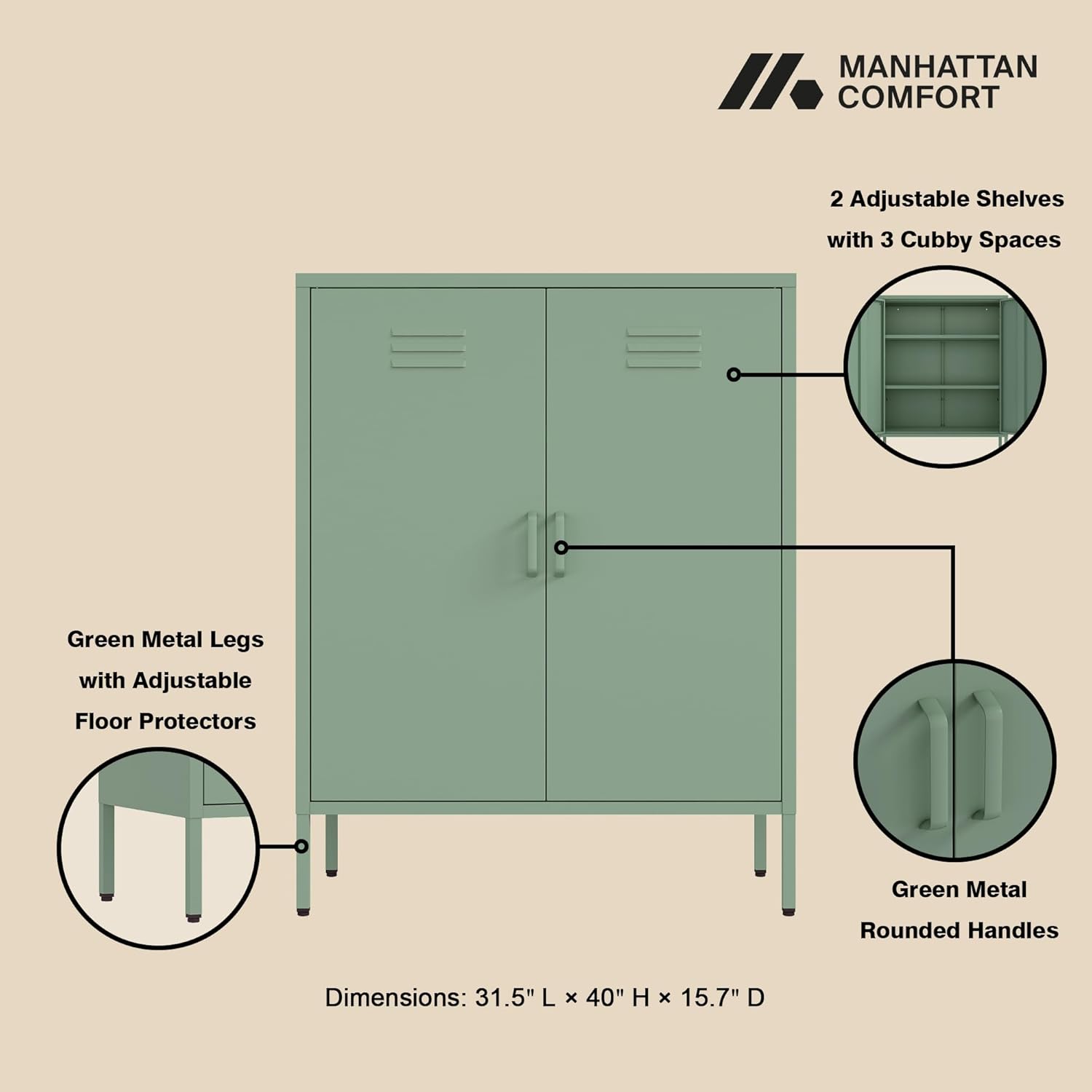 MANHATTAN COMFORT

2 Adjustable Shelves with 3 Cubby Spaces

Green Metal Legs with Adjustable Floor Protectors

Green Metal Rounded Handles

Dimensions: 31.5" L × 40" H × 15.7" D