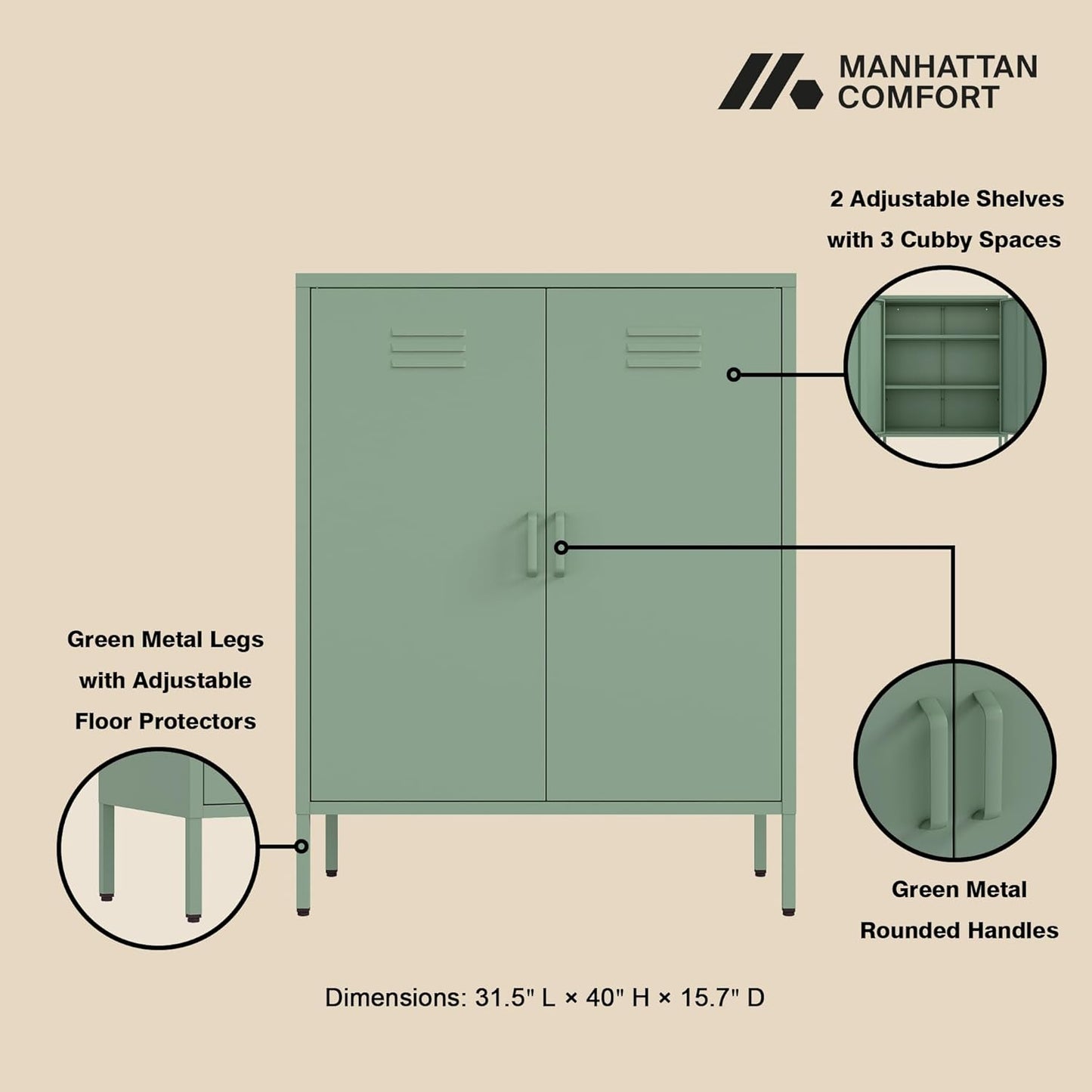 MANHATTAN COMFORT

2 Adjustable Shelves with 3 Cubby Spaces

Green Metal Legs with Adjustable Floor Protectors

Green Metal Rounded Handles

Dimensions: 31.5" L × 40" H × 15.7" D