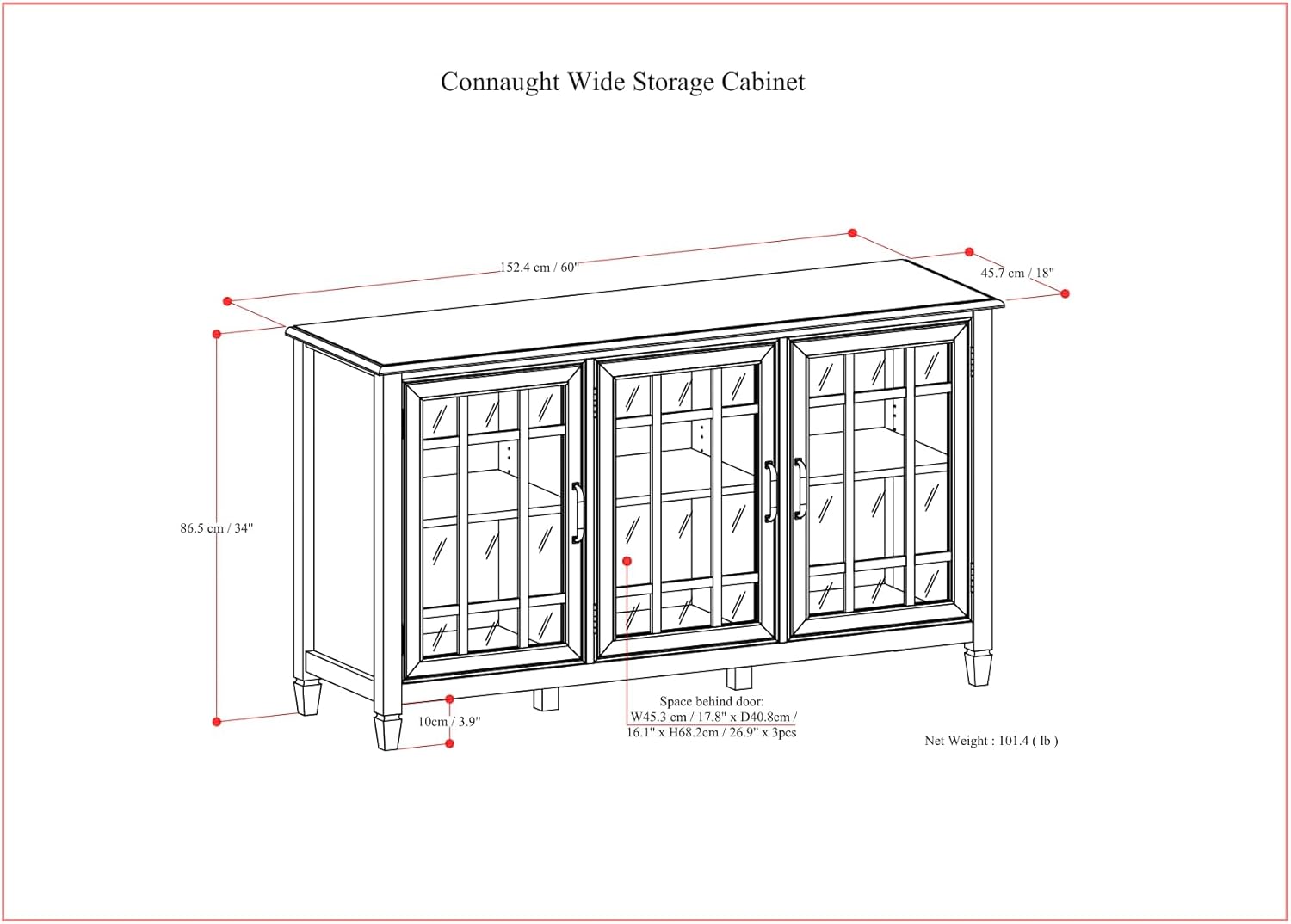 Connaught Wide Storage Cabinet

152.4 cm / 60"

45.7 cm / 18"

86.5 cm / 34"

10cm / 3.9"

Space behind door:
W45.3 cm / 17.8" x D40.8cm / 16.1" x H68.2cm / 26.9" x 3pcs

Net Weight : 101.4 ( lb )