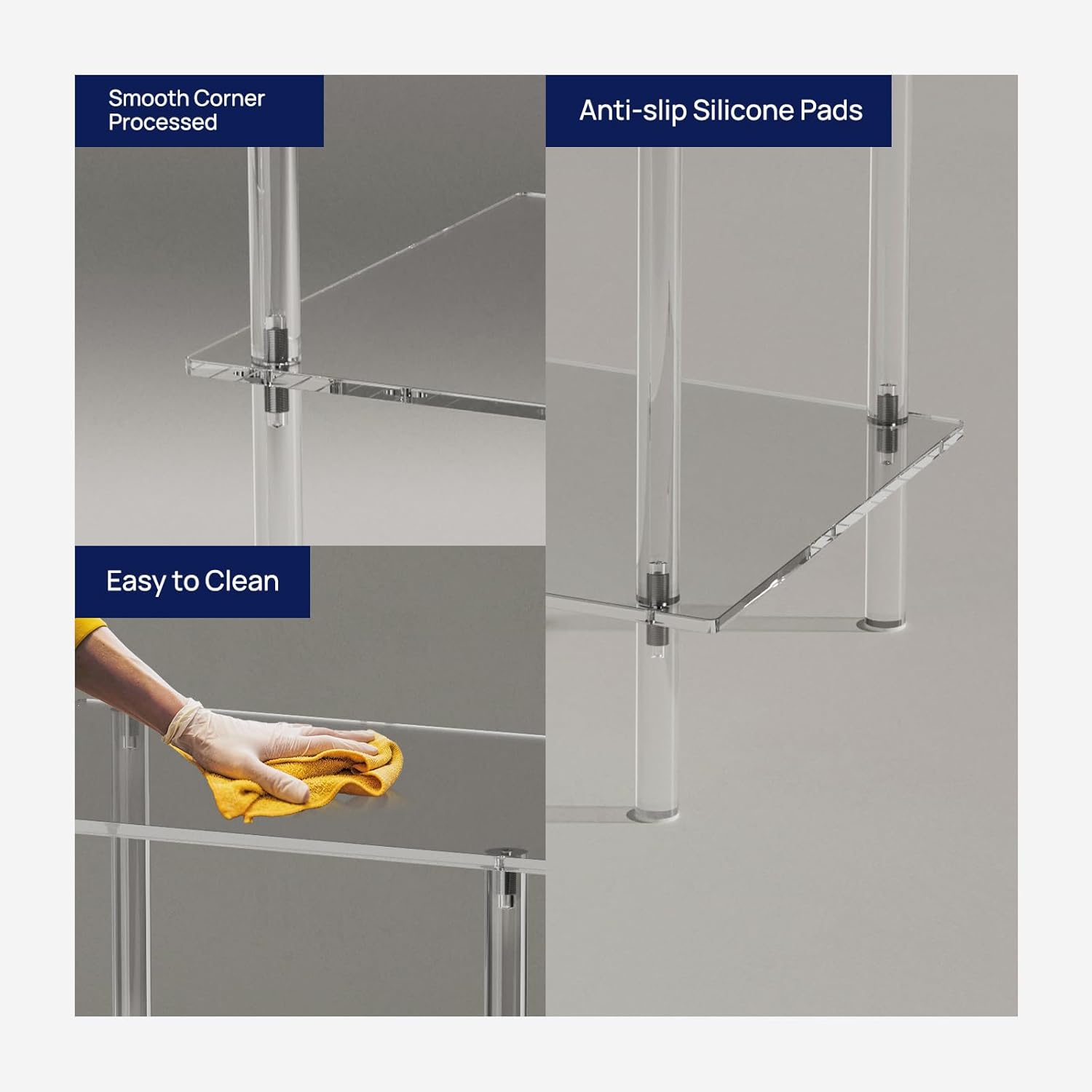 Smooth Corner Processed

Anti-slip Silicone Pads

Easy to Clean