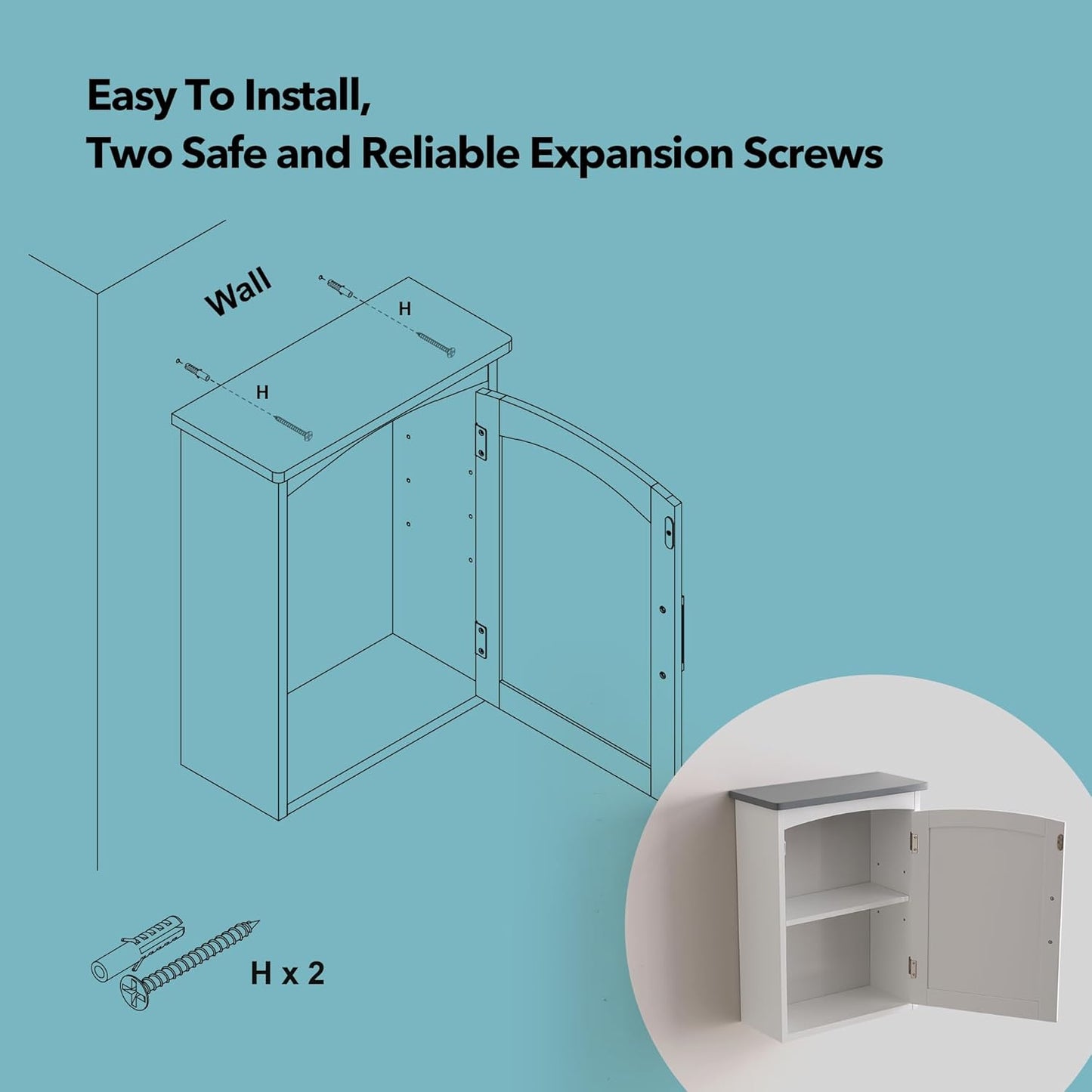 Easy To Install,
Two Safe and Reliable Expansion Screws

Wall

H

H

H x 2