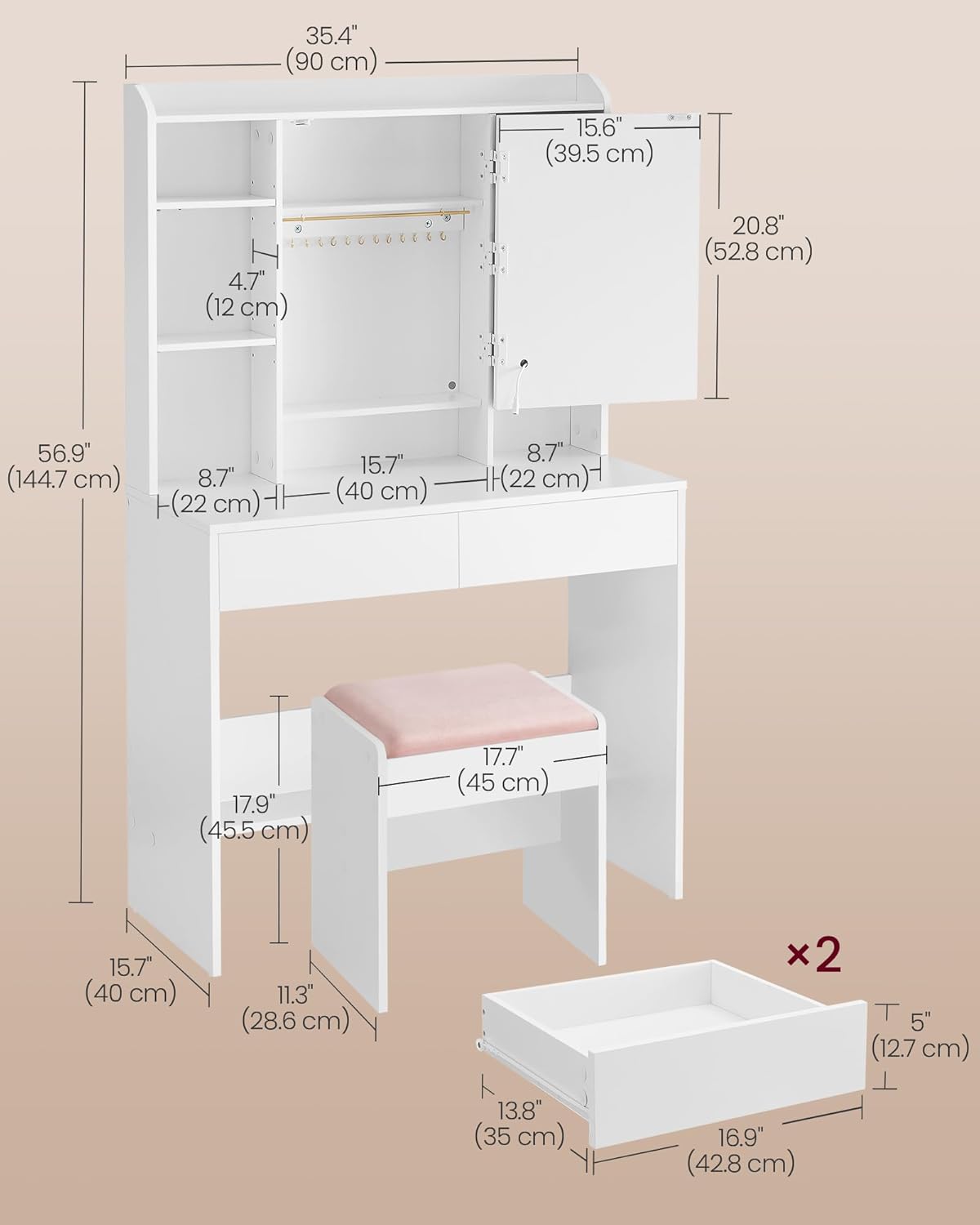 35.4"
(90 cm)

15.6"
(39.5 cm)

20.8"
(52.8 cm)

4.7"
(12 cm)

56.9"
(144.7 cm)

8.7"
(22 cm)

15.7"
(40 cm)

8.7"
(22 cm)

17.7"
(45 cm)

17.9"
(45.5 cm)

15.7"
(40 cm)

11.3"
(28.6 cm)

×2

5"
(12.7 cm)

13.8"
(35 cm)

16.9"
(42.8 cm)