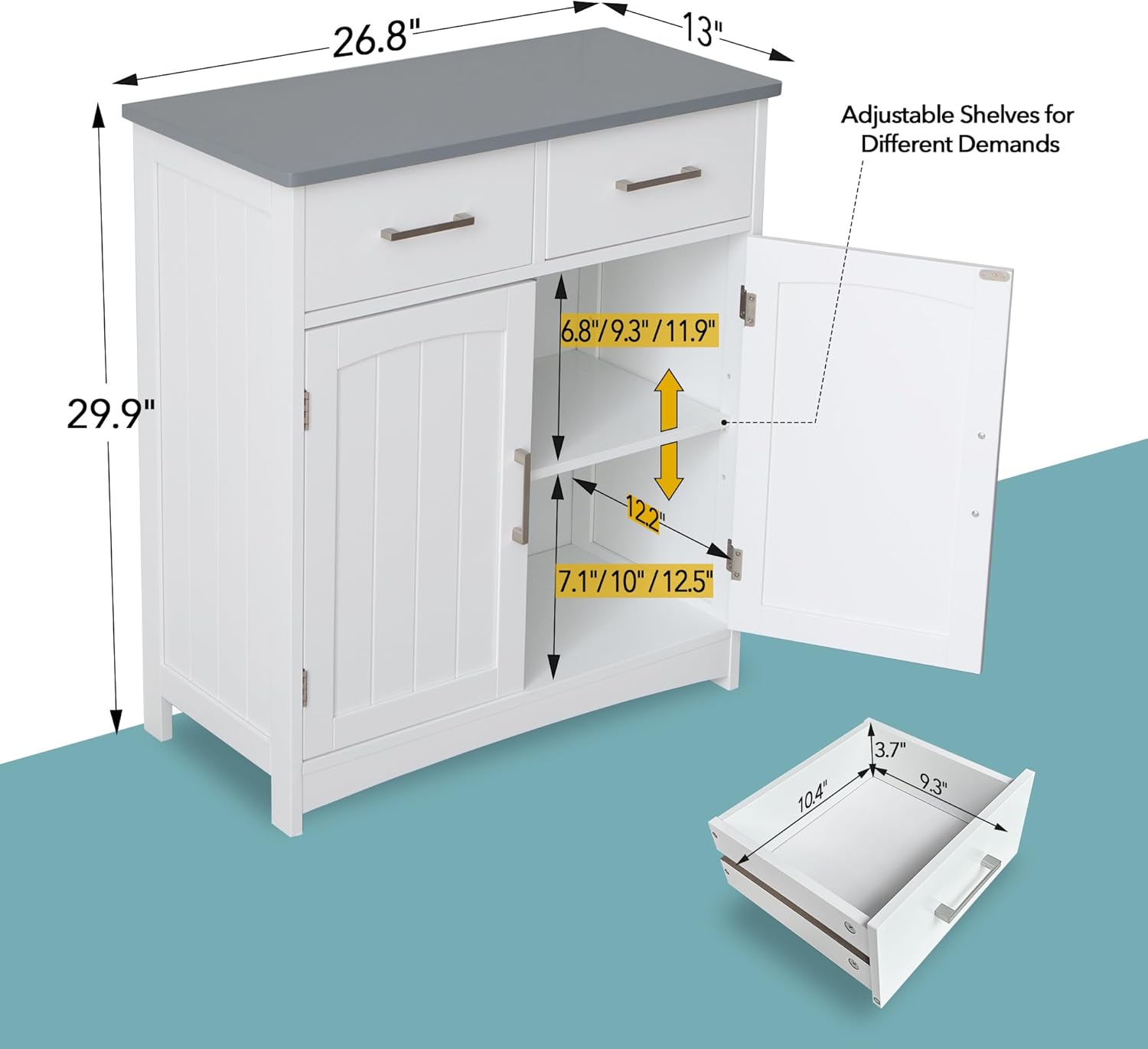 26.8"
13"
Adjustable Shelves for Different Demands
29.9"
6.8"/9.3"/11.9"
12.2"
7.1"/10"/12.5"
3.7"
10.4"
9.3"