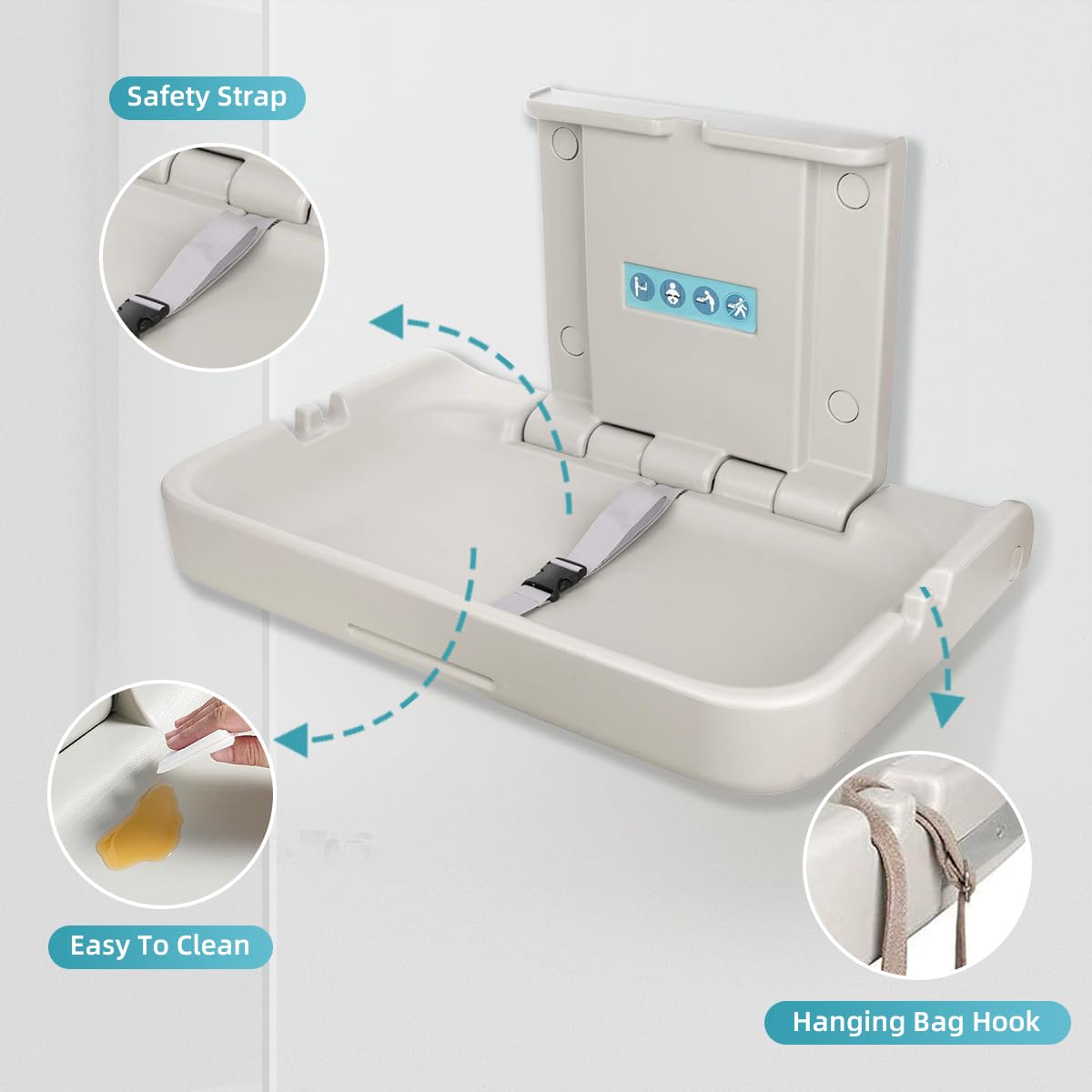 Safety Strap

Easy To Clean

Hanging Bag Hook