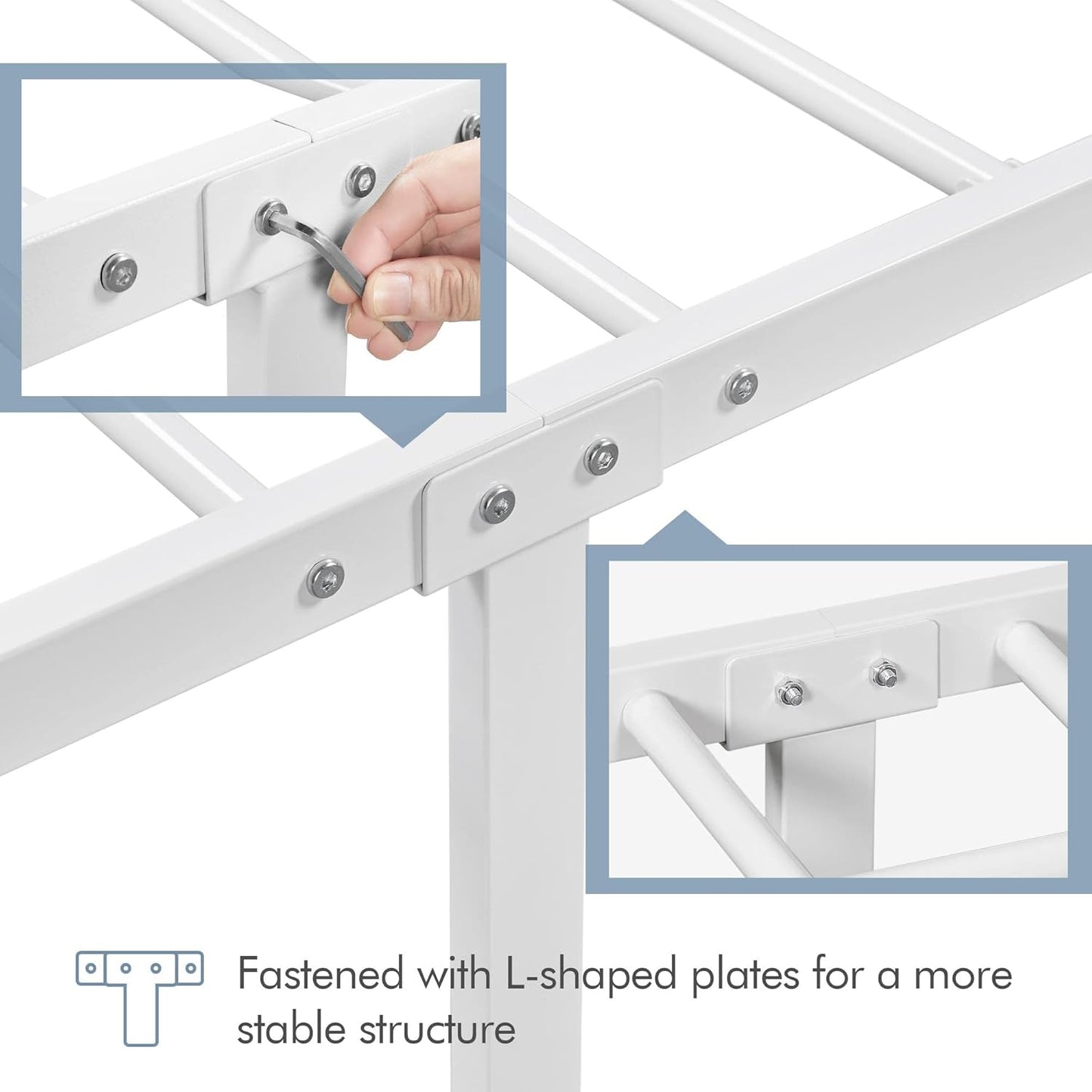 Fastened with L-shaped plates for a more stable structure