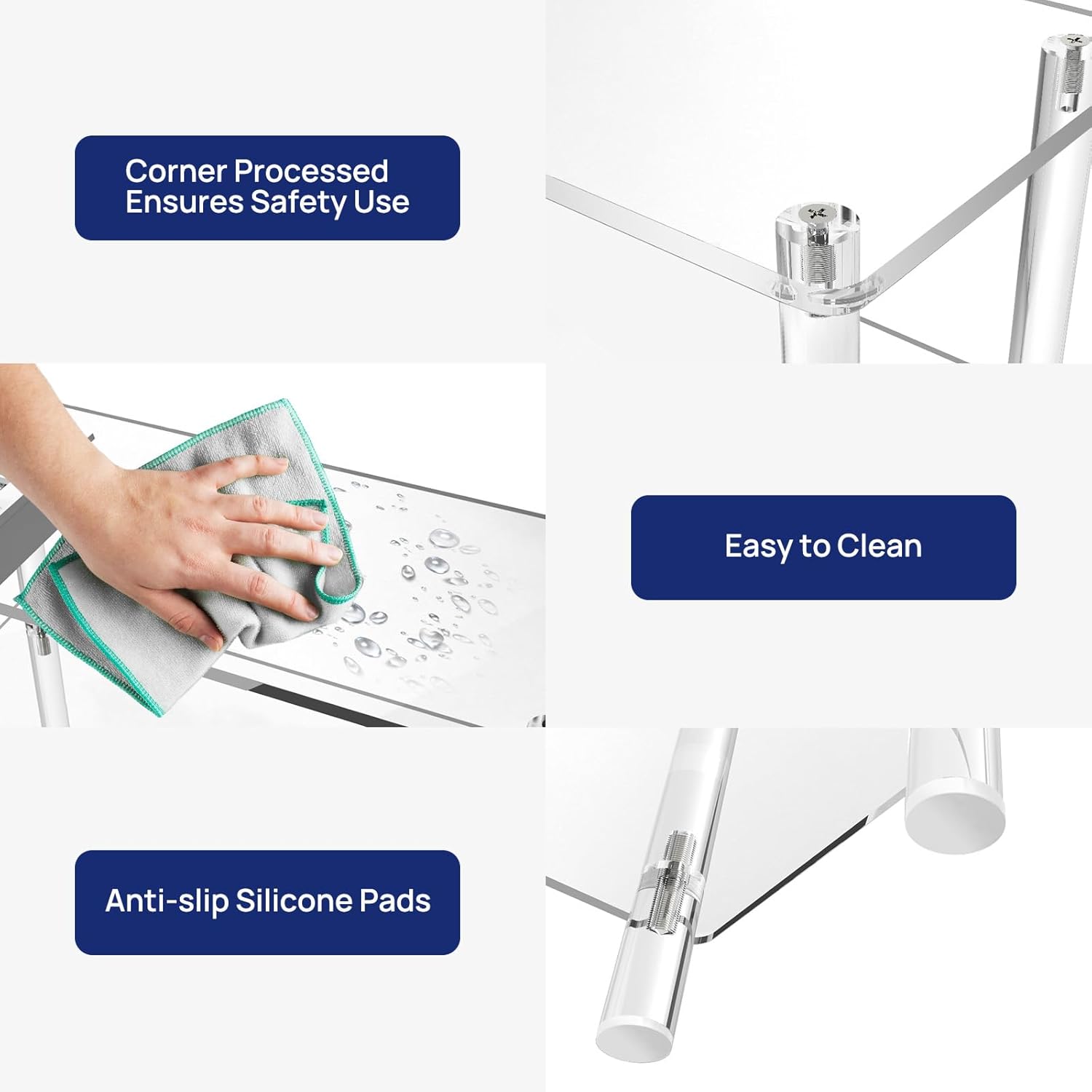 Corner Processed Ensures Safety Use

Easy to Clean

Anti-slip Silicone Pads