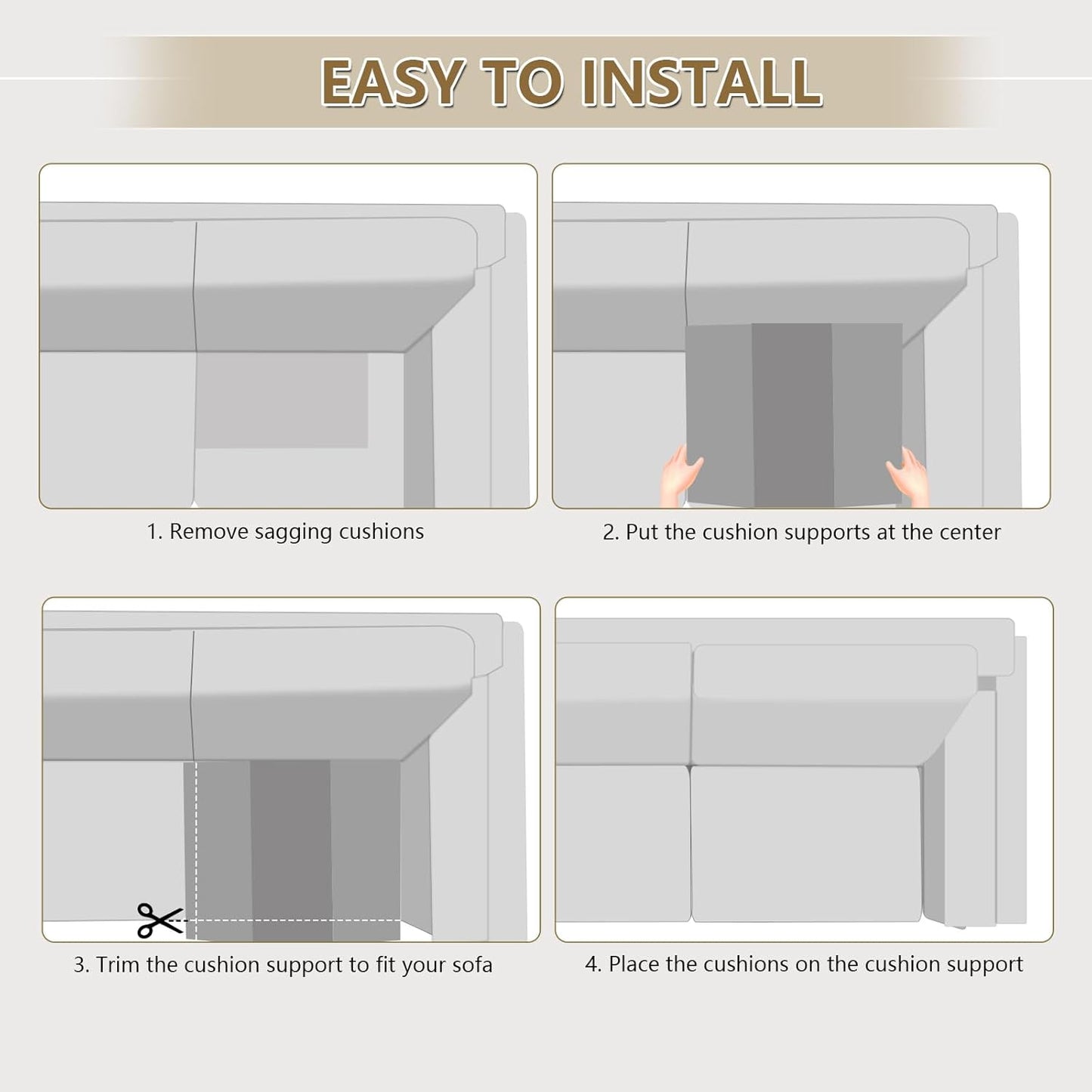 EASY TO INSTALL

1. Remove sagging cushions

2. Put the cushion supports at the center

3. Trim the cushion support to fit your sofa

4. Place the cushions on the cushion support