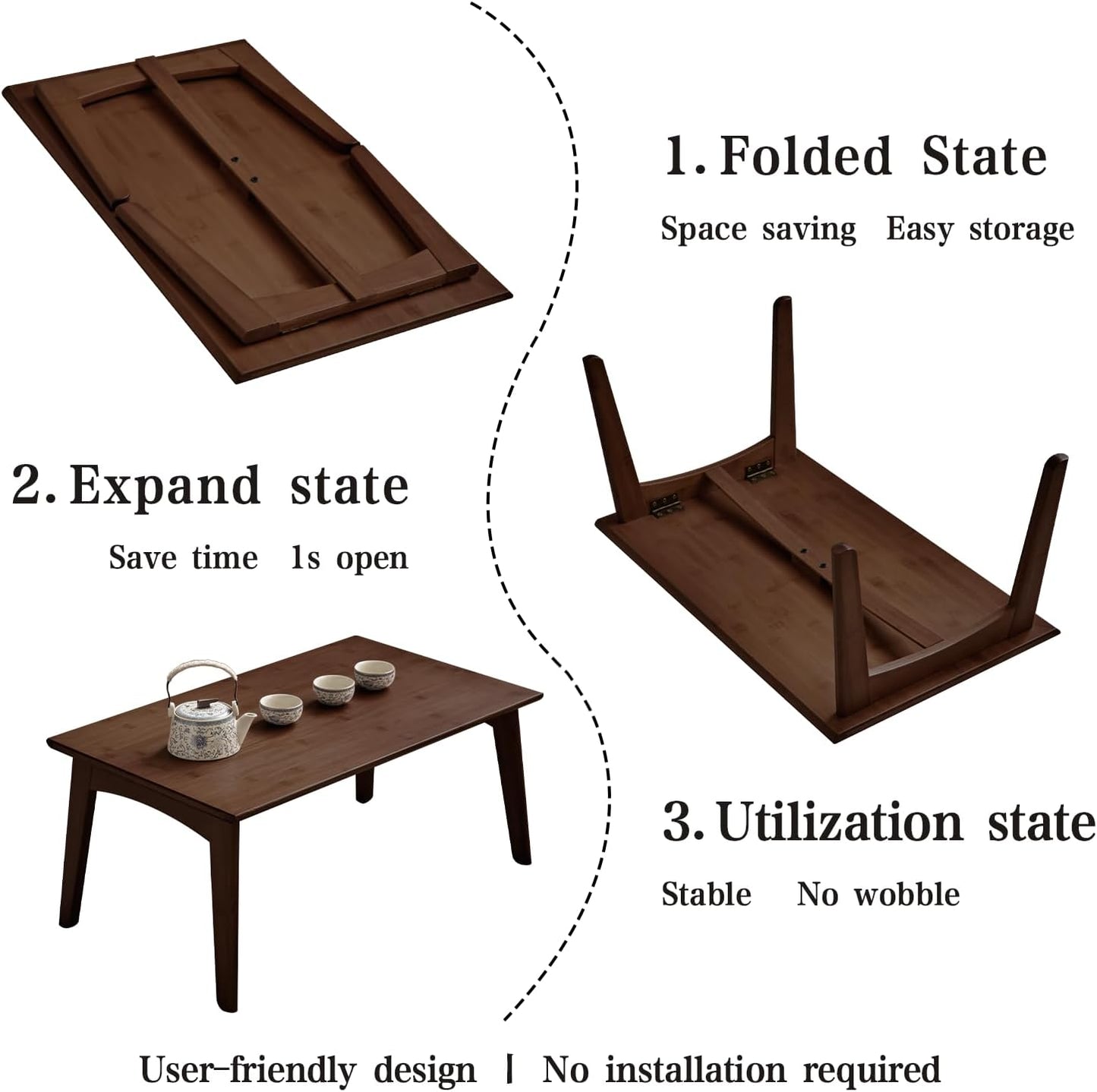 1. Folded State

Space saving Easy storage

2. Expand state

Save time 1s open

3. Utilization state

Stable No wobble

User-friendly design | No installation required