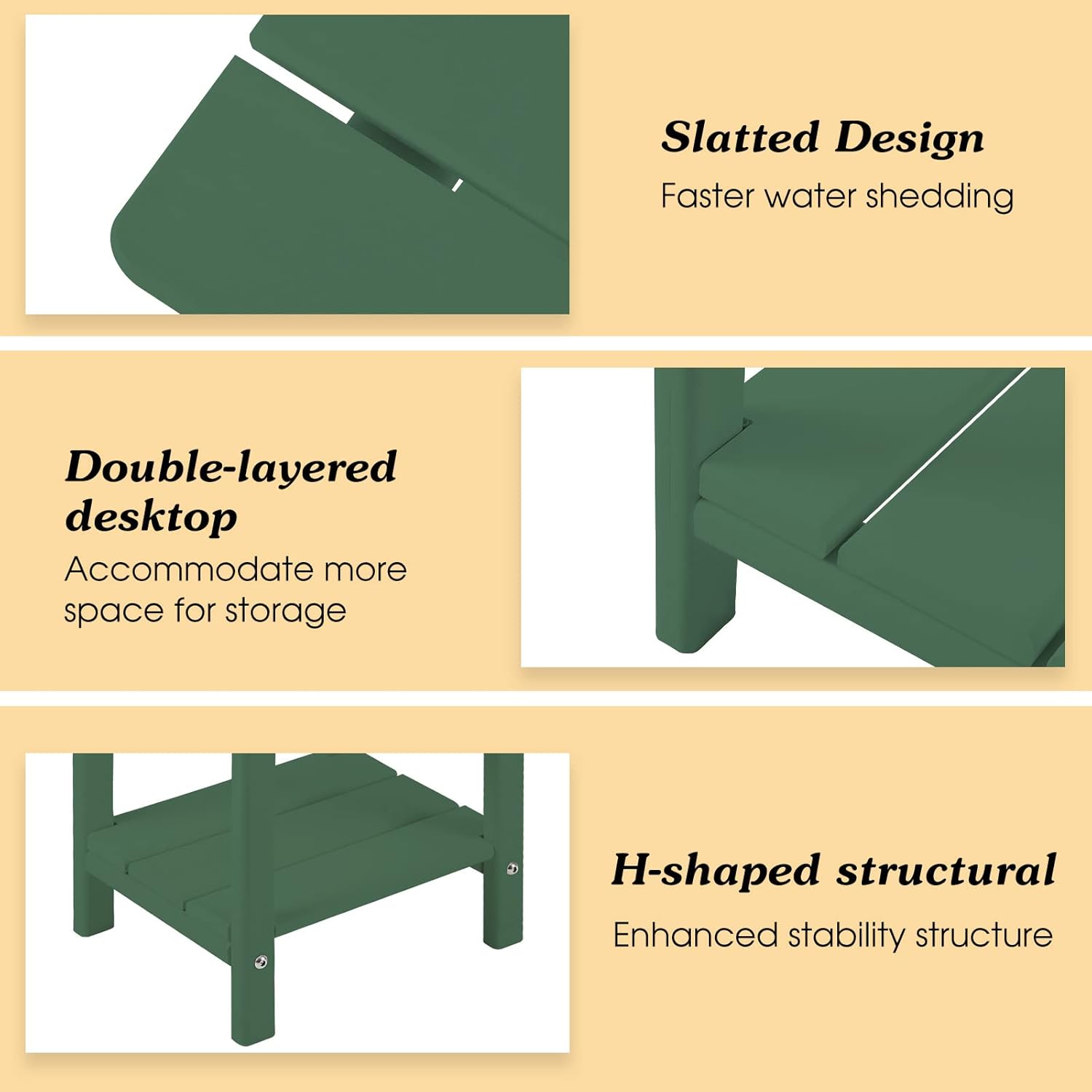 Slatted Design
Faster water shedding

Double-layered desktop
Accommodate more space for storage

H-shaped structural
Enhanced stability structure