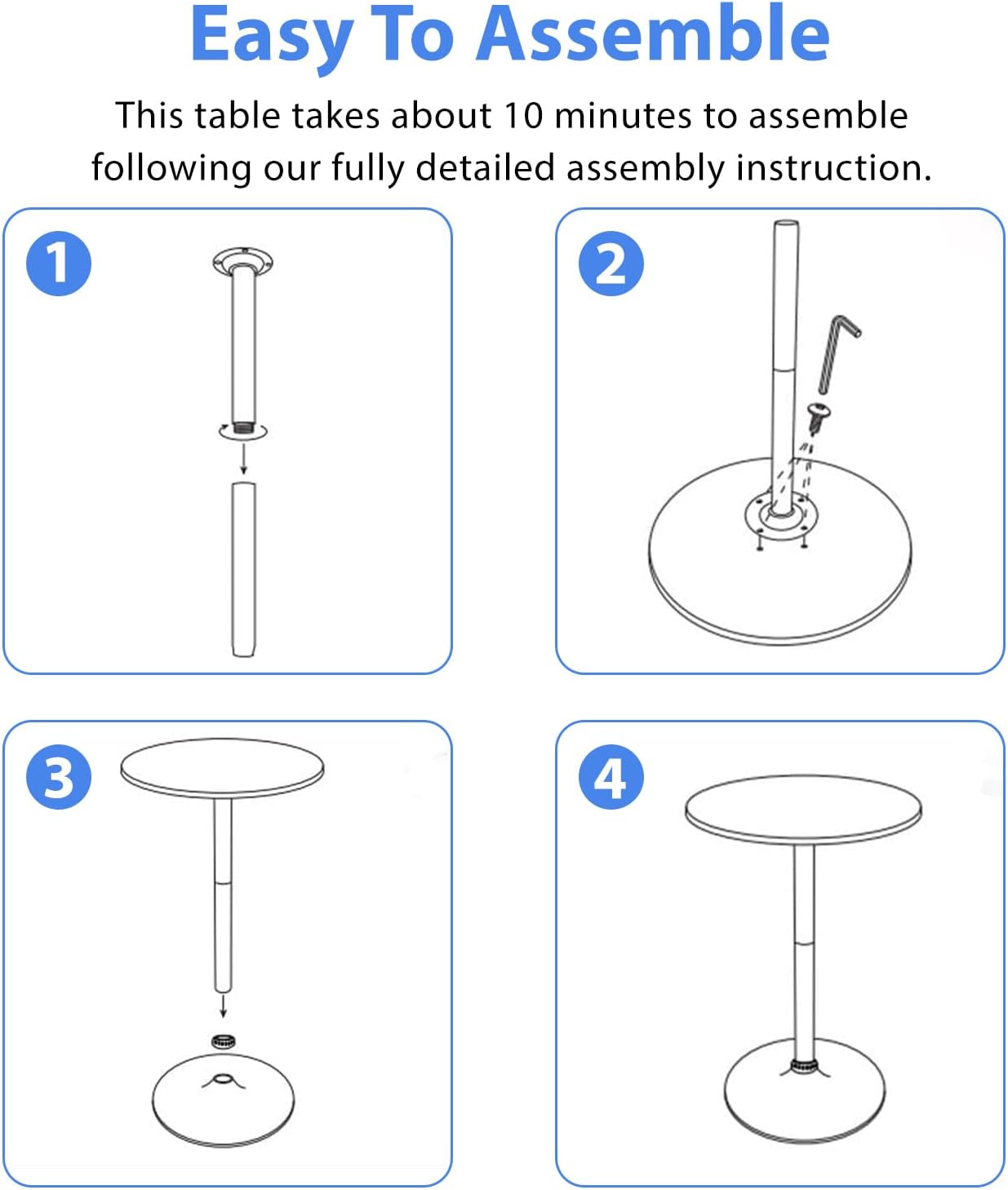 Easy To Assemble

This table takes about 10 minutes to assemble following our fully detailed assembly instruction.

1

2

3

4