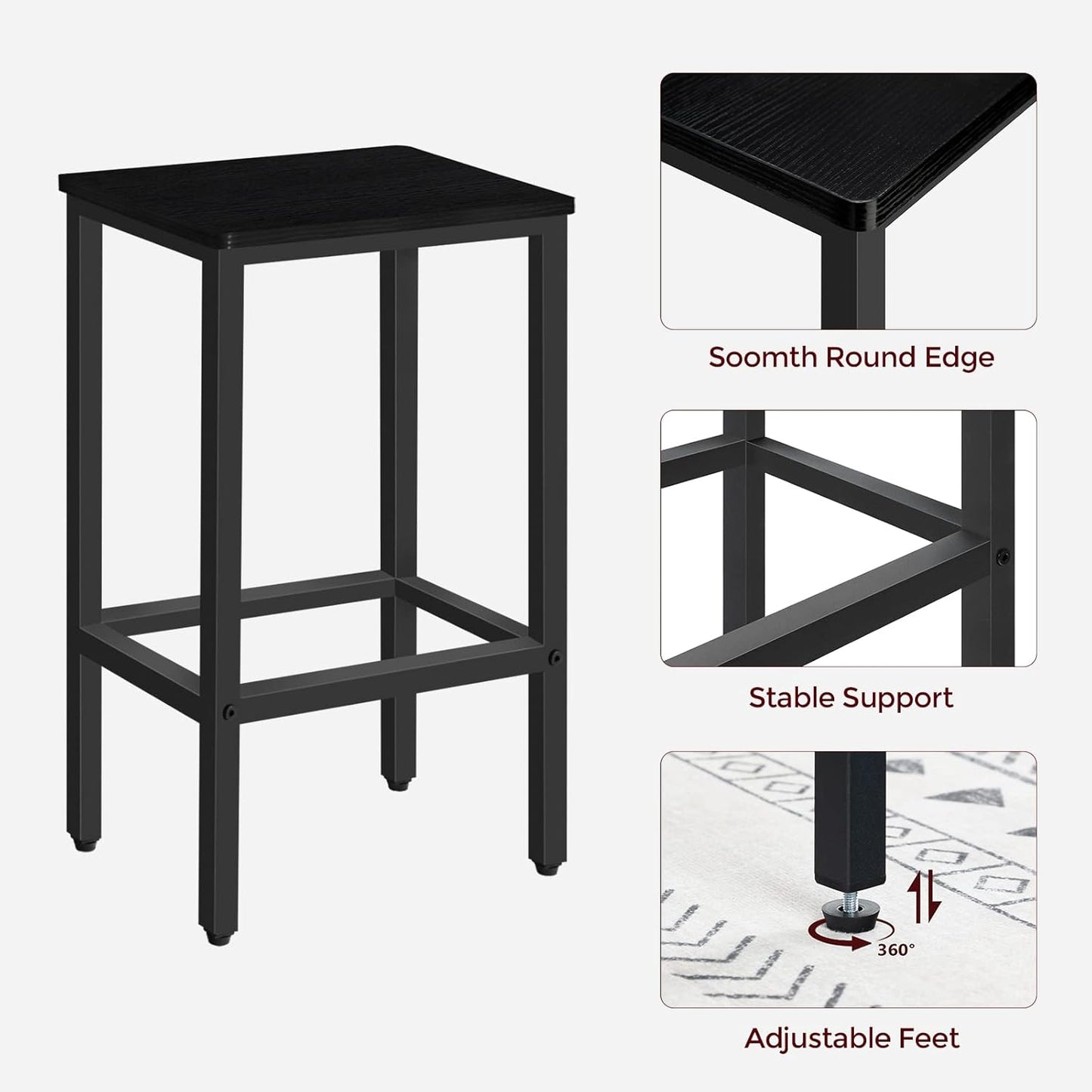 Soomth Round Edge

Stable Support

360°

Adjustable Feet