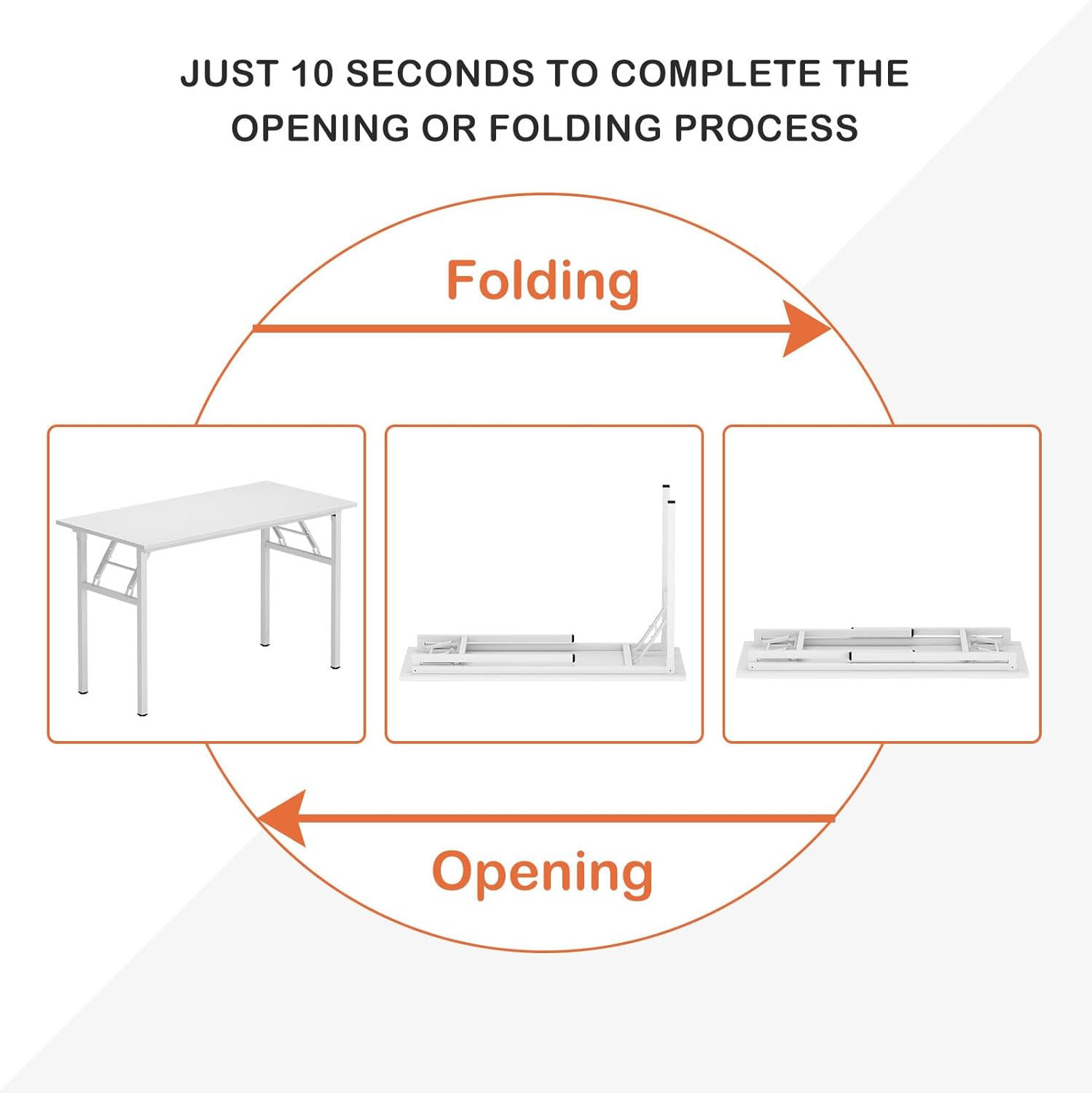 JUST 10 SECONDS TO COMPLETE THE OPENING OR FOLDING PROCESS

Folding

Opening