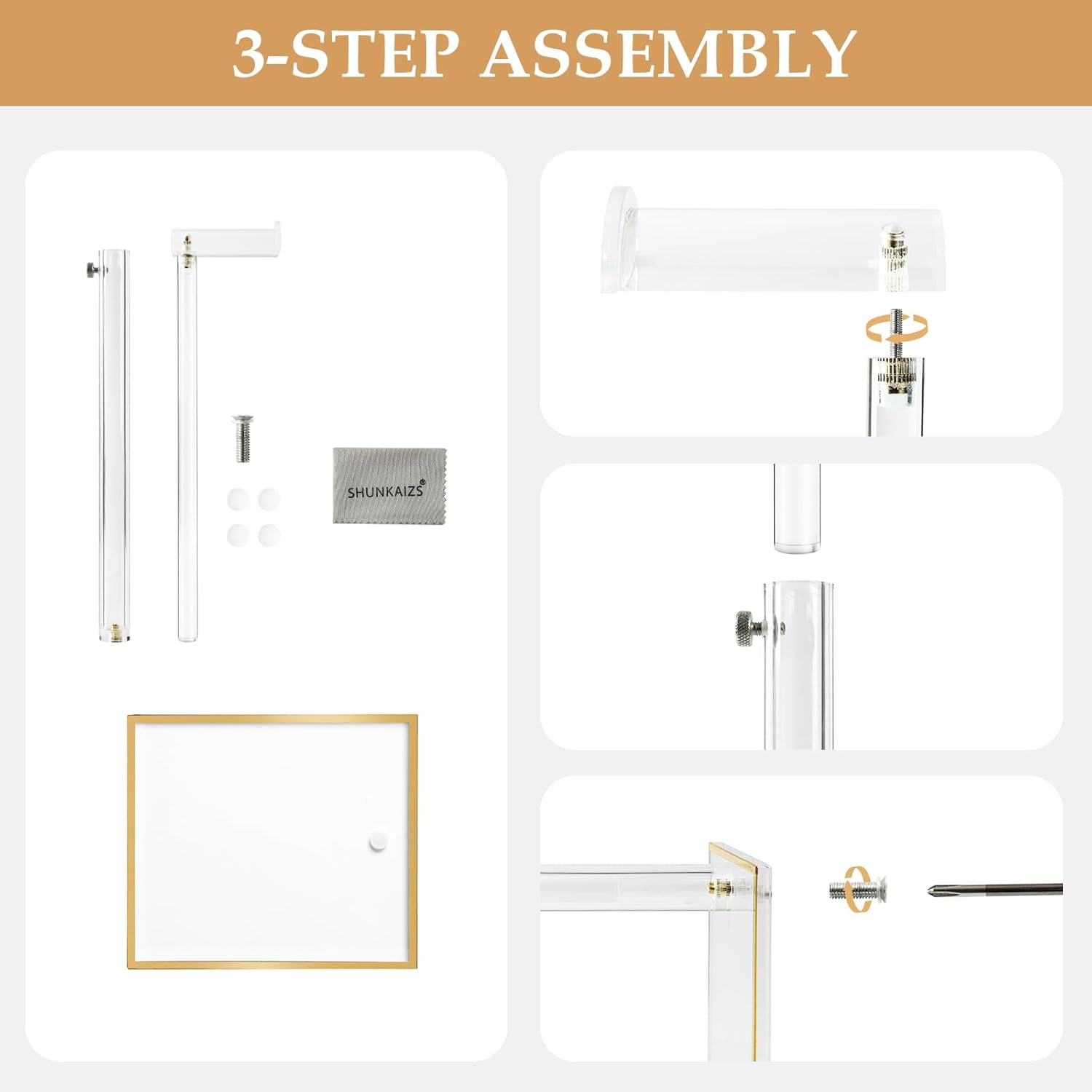 3-STEP ASSEMBLY

SHUNKAIZS®