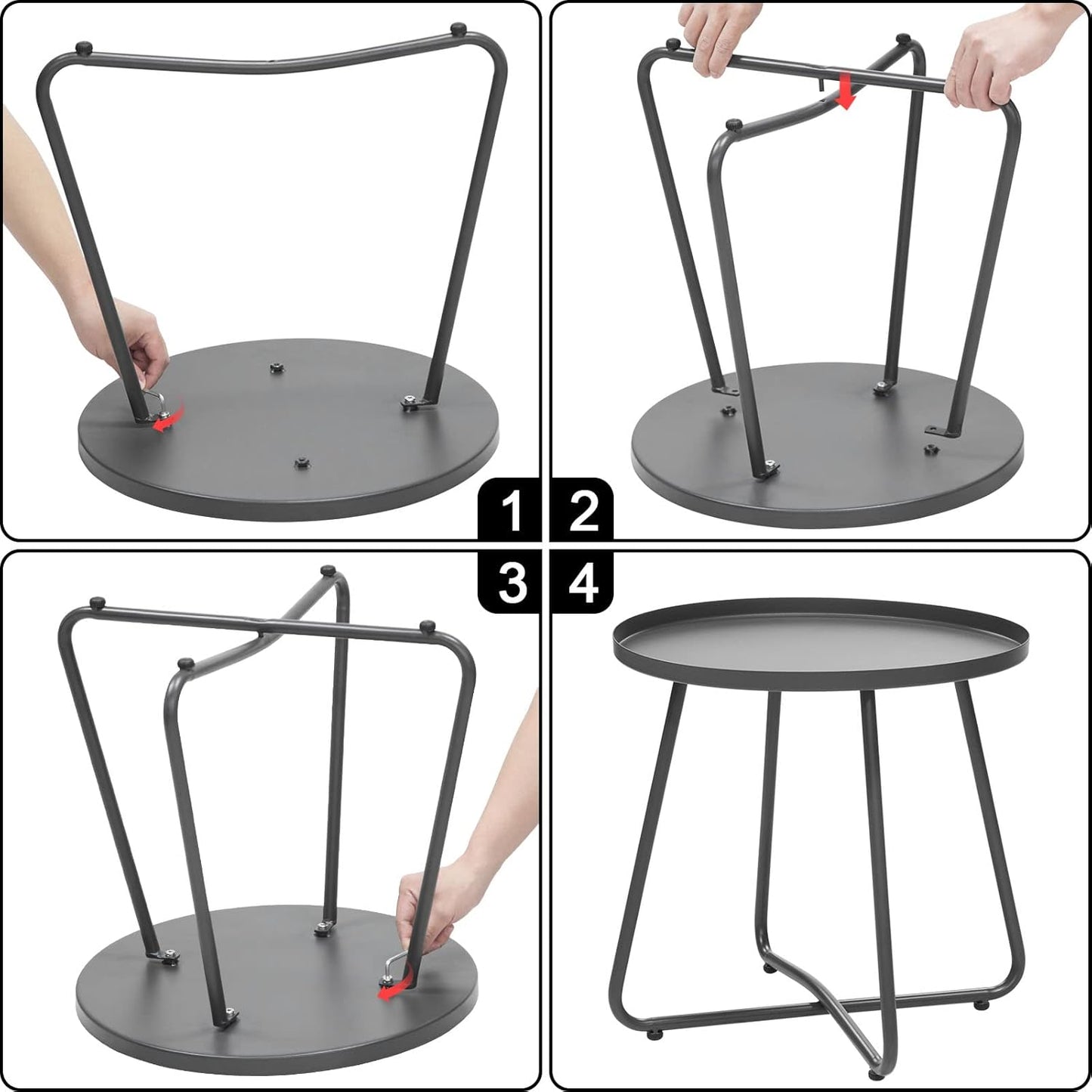 1 2
3 4