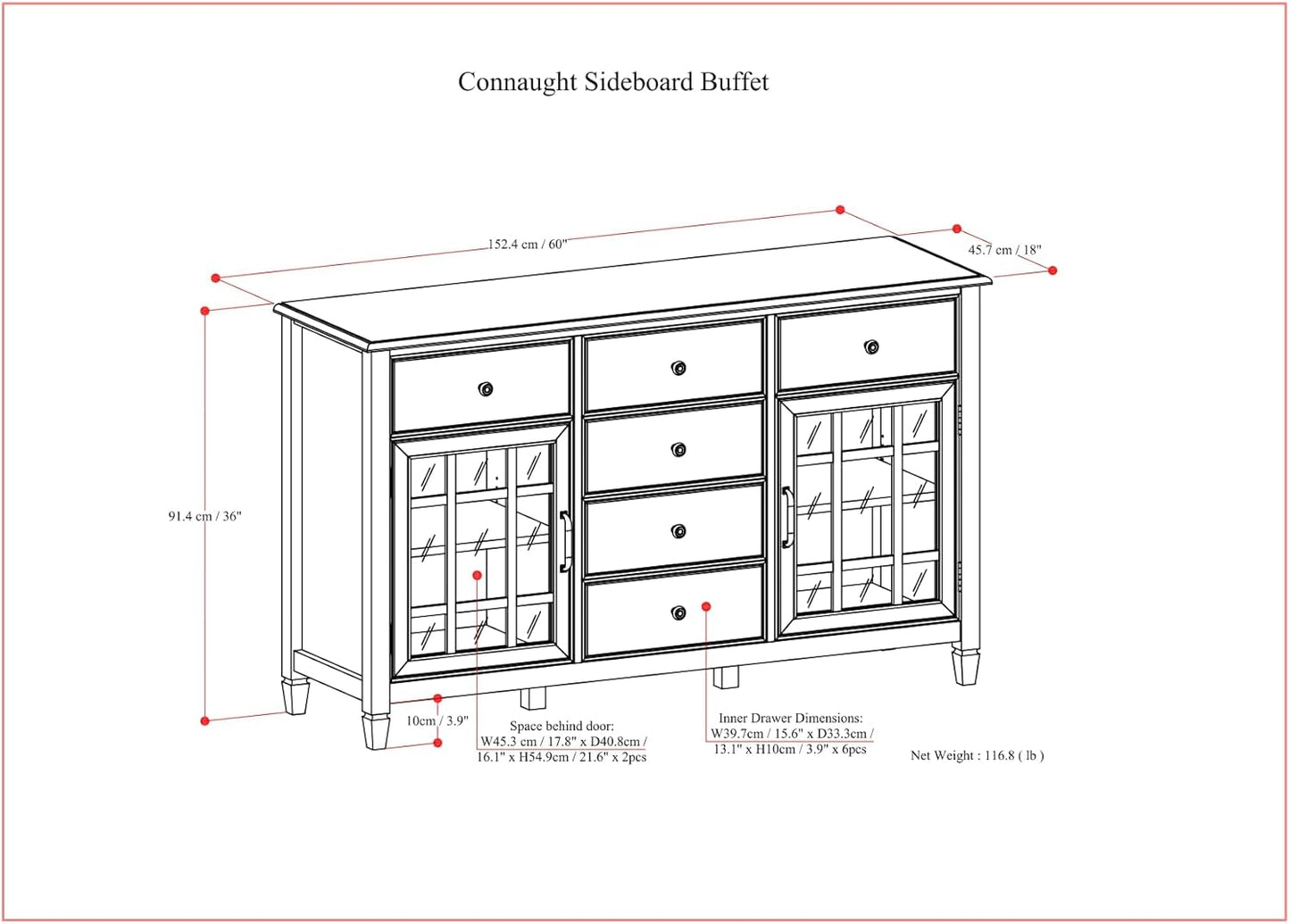 Connaught Sideboard Buffet

152.4 cm / 60"

45.7 cm / 18"

91.4 cm / 36"

10cm / 3.9"

Space behind door:
W45.3 cm / 17.8" x D40.8cm / 16.1" x H54.9cm / 21.6" x 2pcs

Inner Drawer Dimensions:
W39.7cm / 15.6" x D33.3cm / 13.1" x H10cm / 3.9" x 6pcs

Net Weight : 116.8 ( lb )