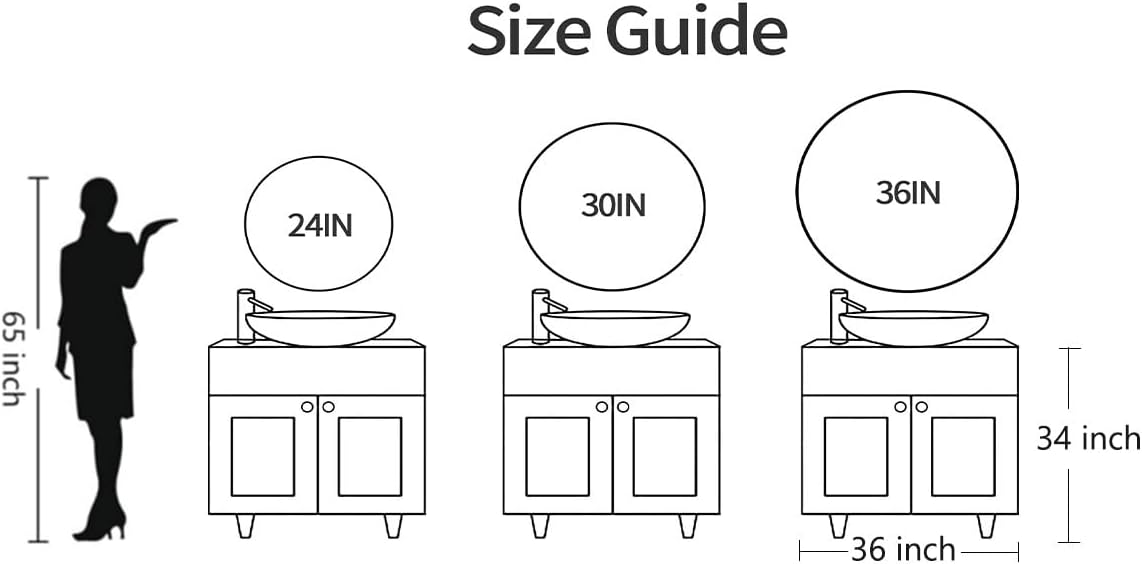 Size Guide

65 inch

24IN

30IN

36IN

34 inch

36 inch