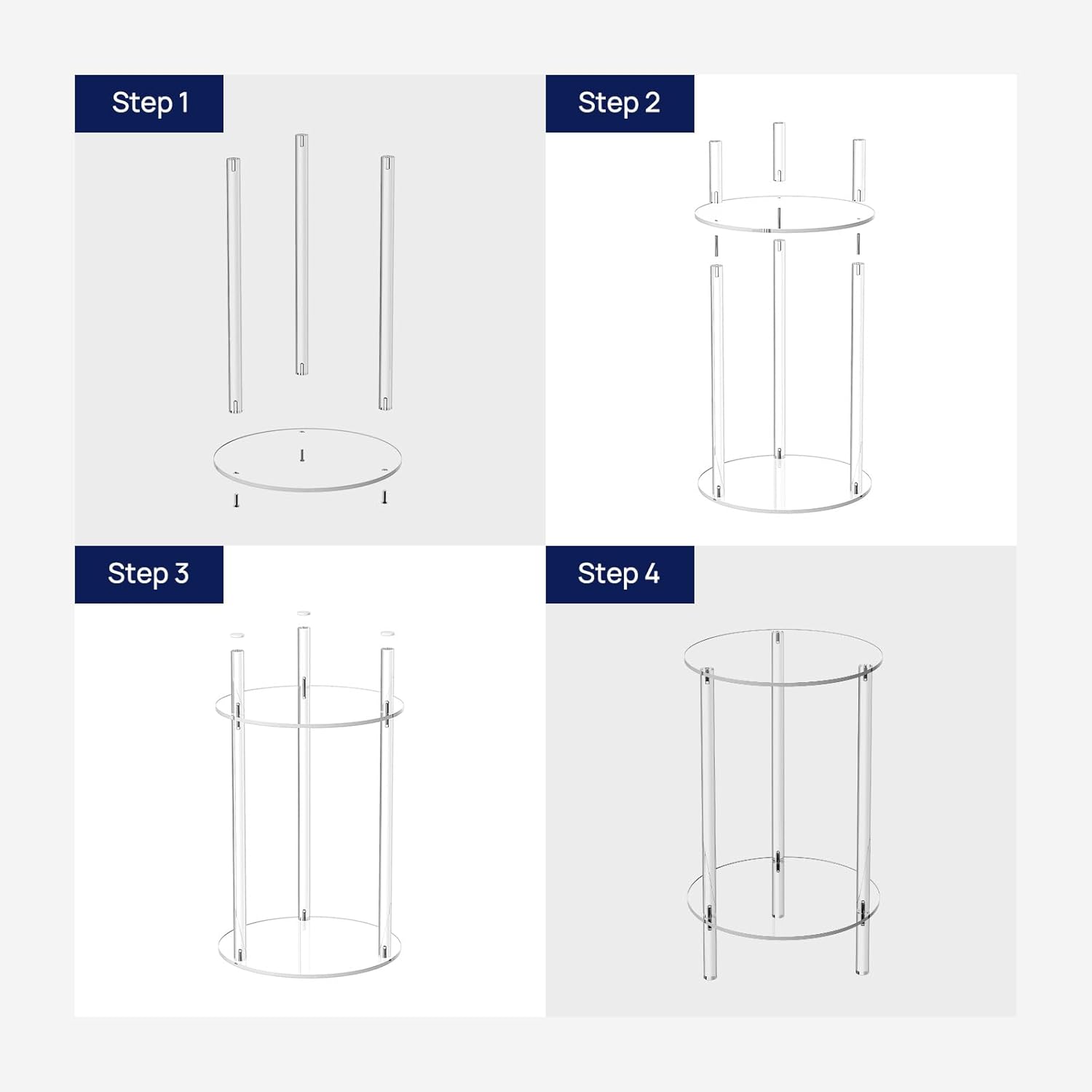 Step 1

Step 2

Step 3

Step 4