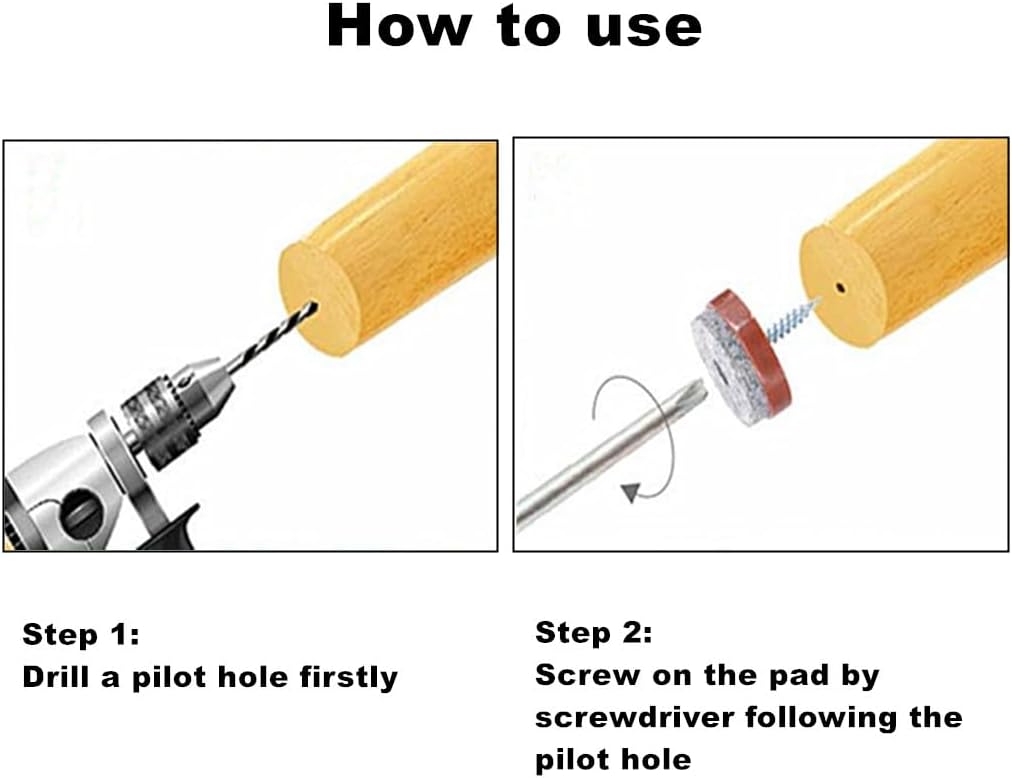 How to use

Step 1:
Drill a pilot hole firstly

Step 2:
Screw on the pad by screwdriver following the pilot hole