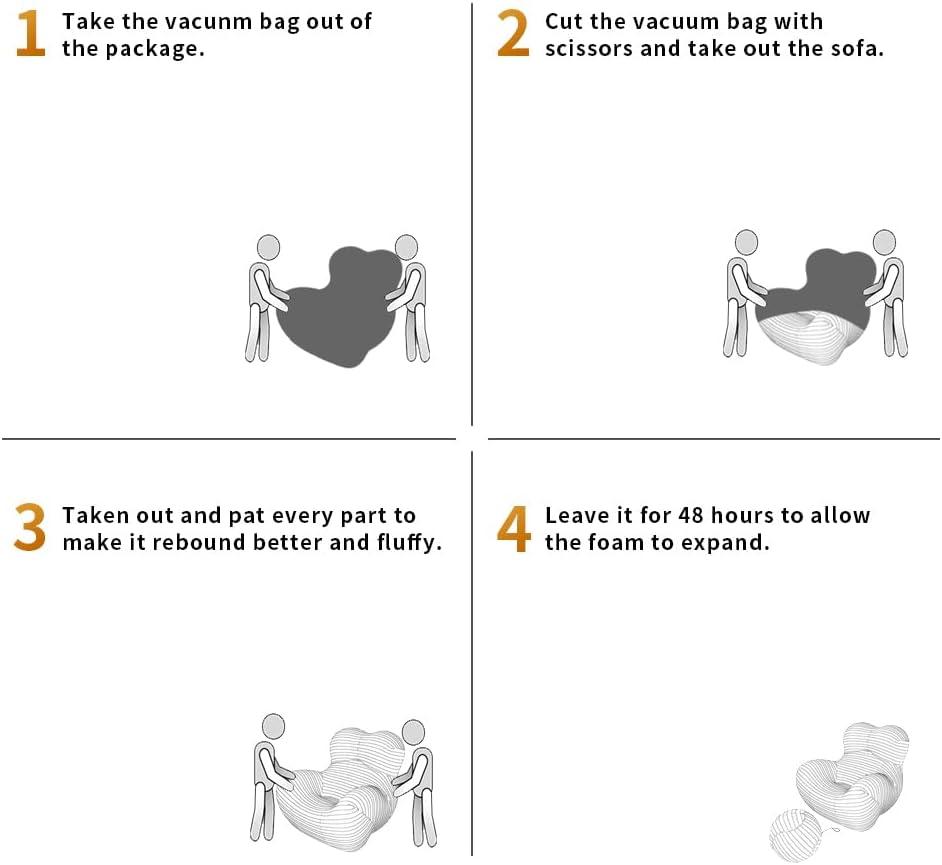 1 Take the vacunm bag out of the package.

2 Cut the vacuum bag with scissors and take out the sofa.

3 Taken out and pat every part to make it rebound better and fluffy.

4 Leave it for 48 hours to allow the foam to expand.