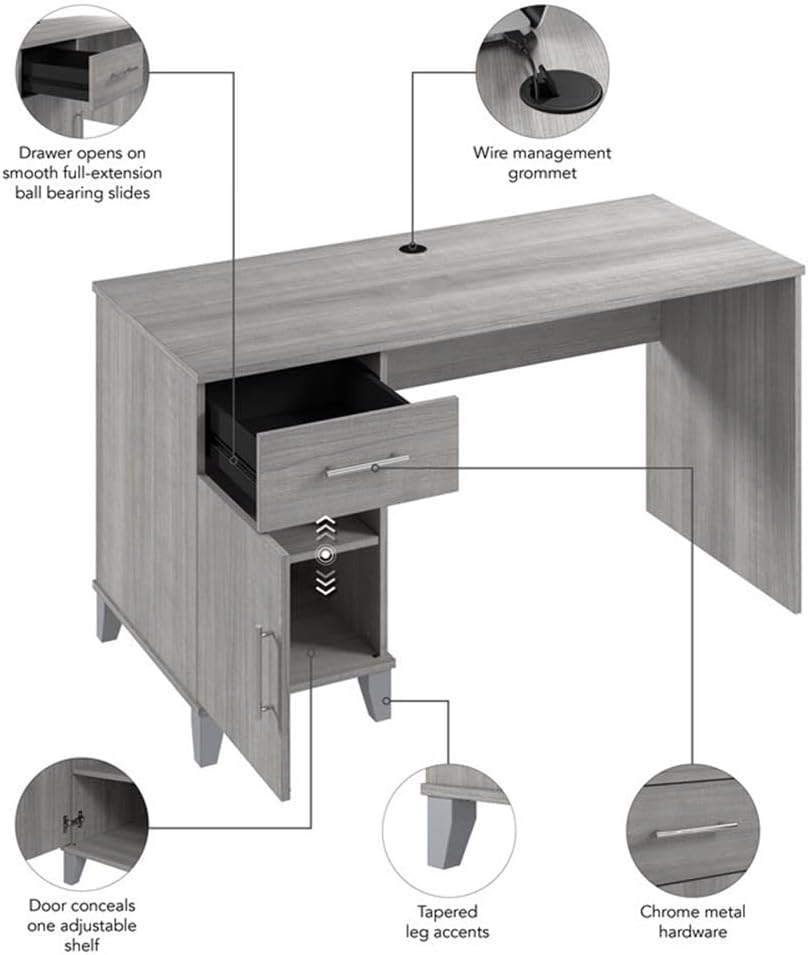 Drawer opens on smooth full-extension ball bearing slides

Wire management grommet

Door conceals one adjustable shelf

Tapered leg accents

Chrome metal hardware