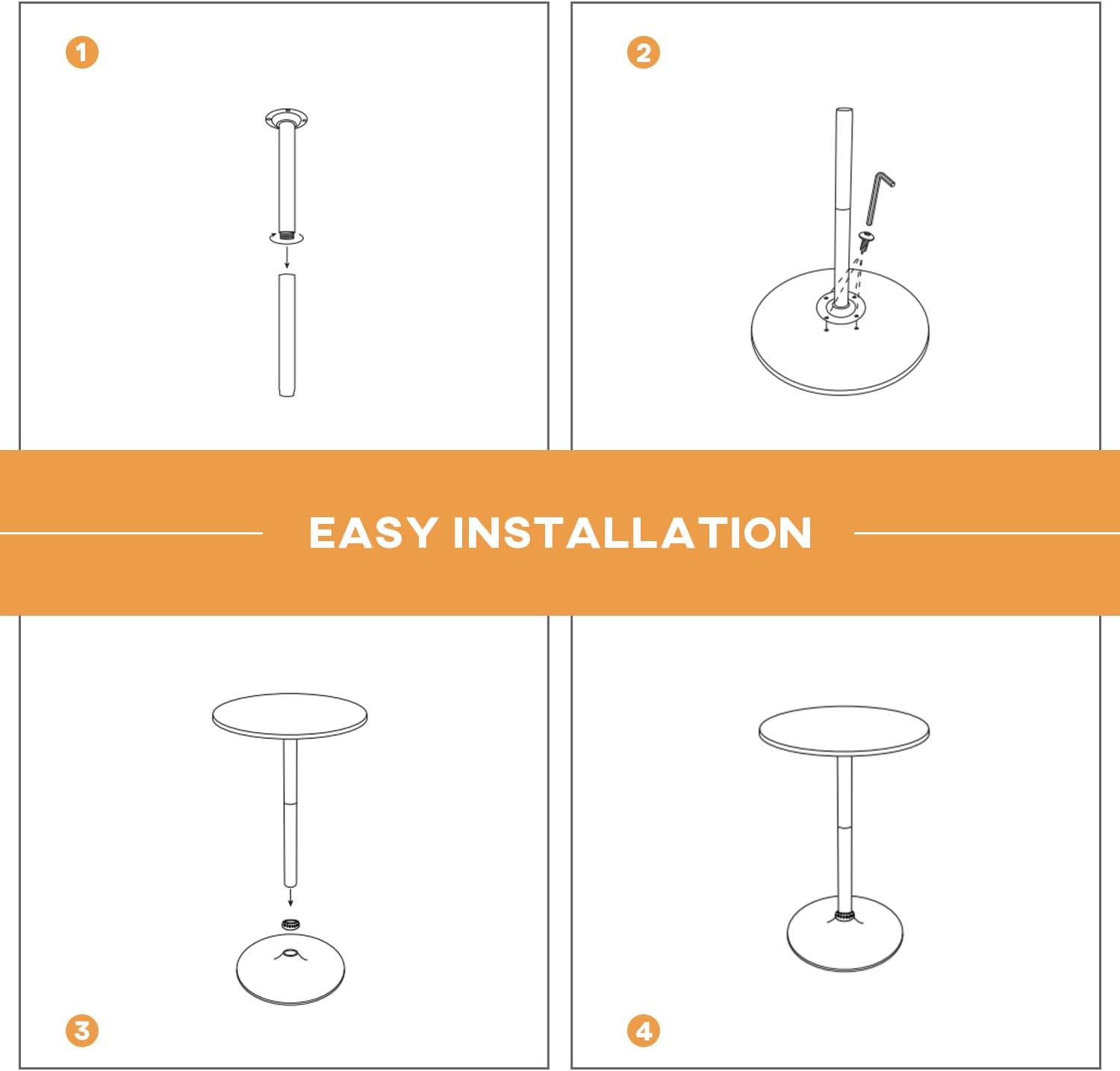 1

2

EASY INSTALLATION

3

4