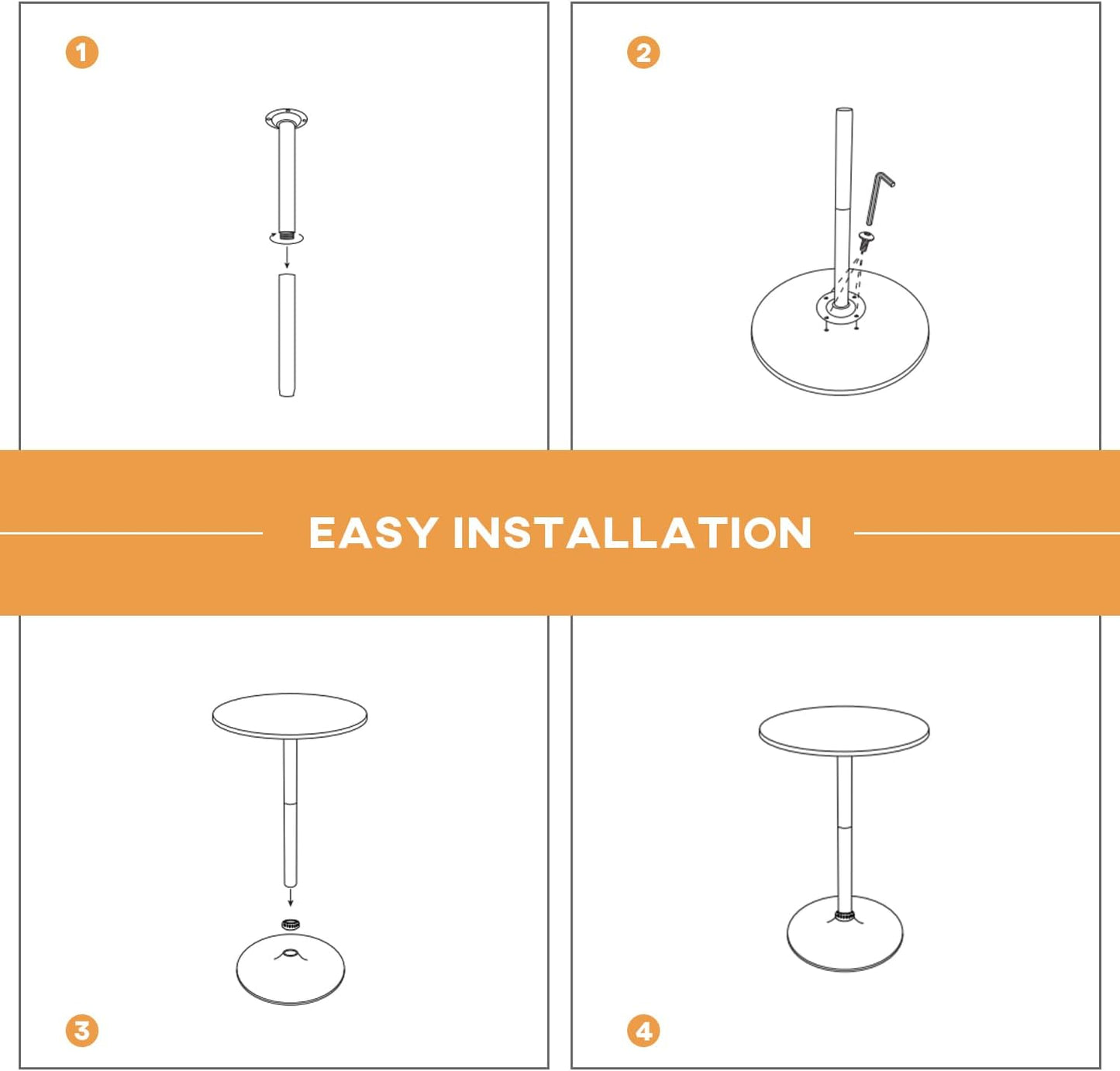 1

2

EASY INSTALLATION

3

4