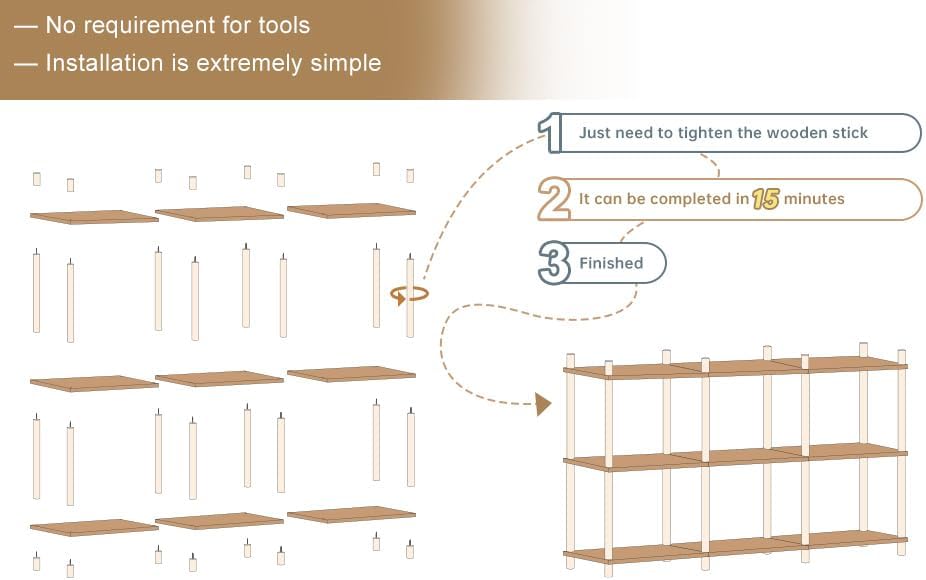 — No requirement for tools
— Installation is extremely simple

1 Just need to tighten the wooden stick

2 It can be completed in 15 minutes

3 Finished