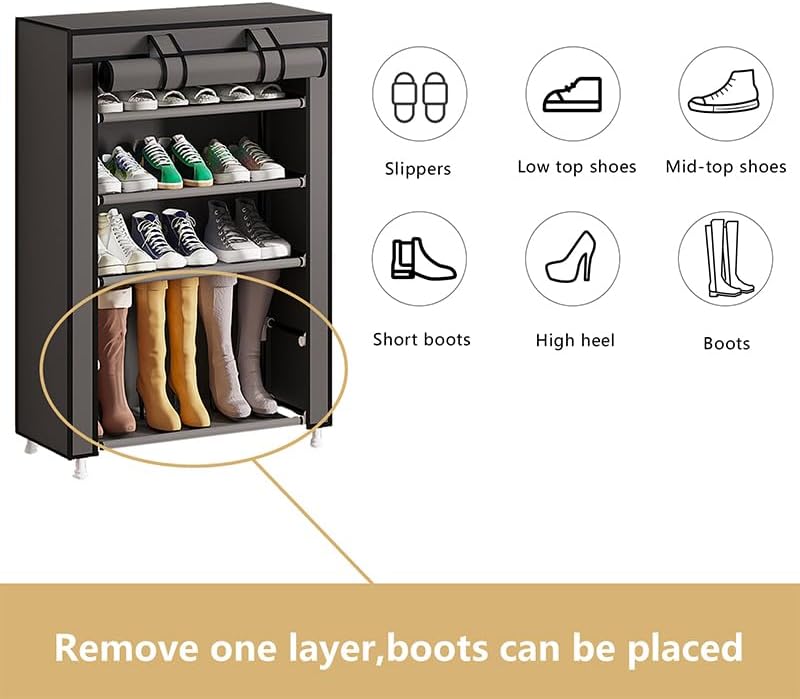 Slippers
Low top shoes
Mid-top shoes
Short boots
High heel
Boots

Remove one layer,boots can be placed