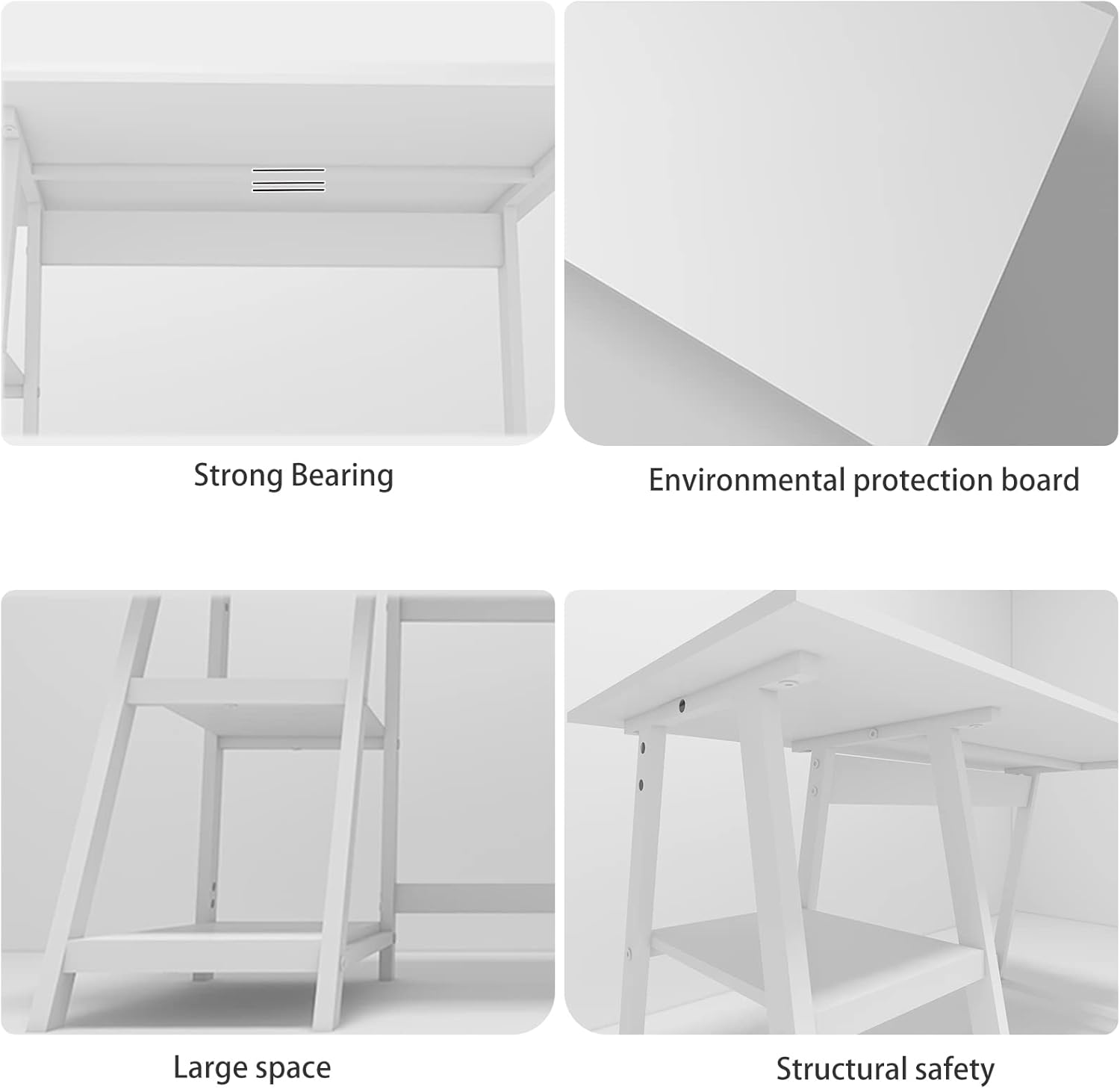 Strong Bearing

Environmental protection board

Large space

Structural safety