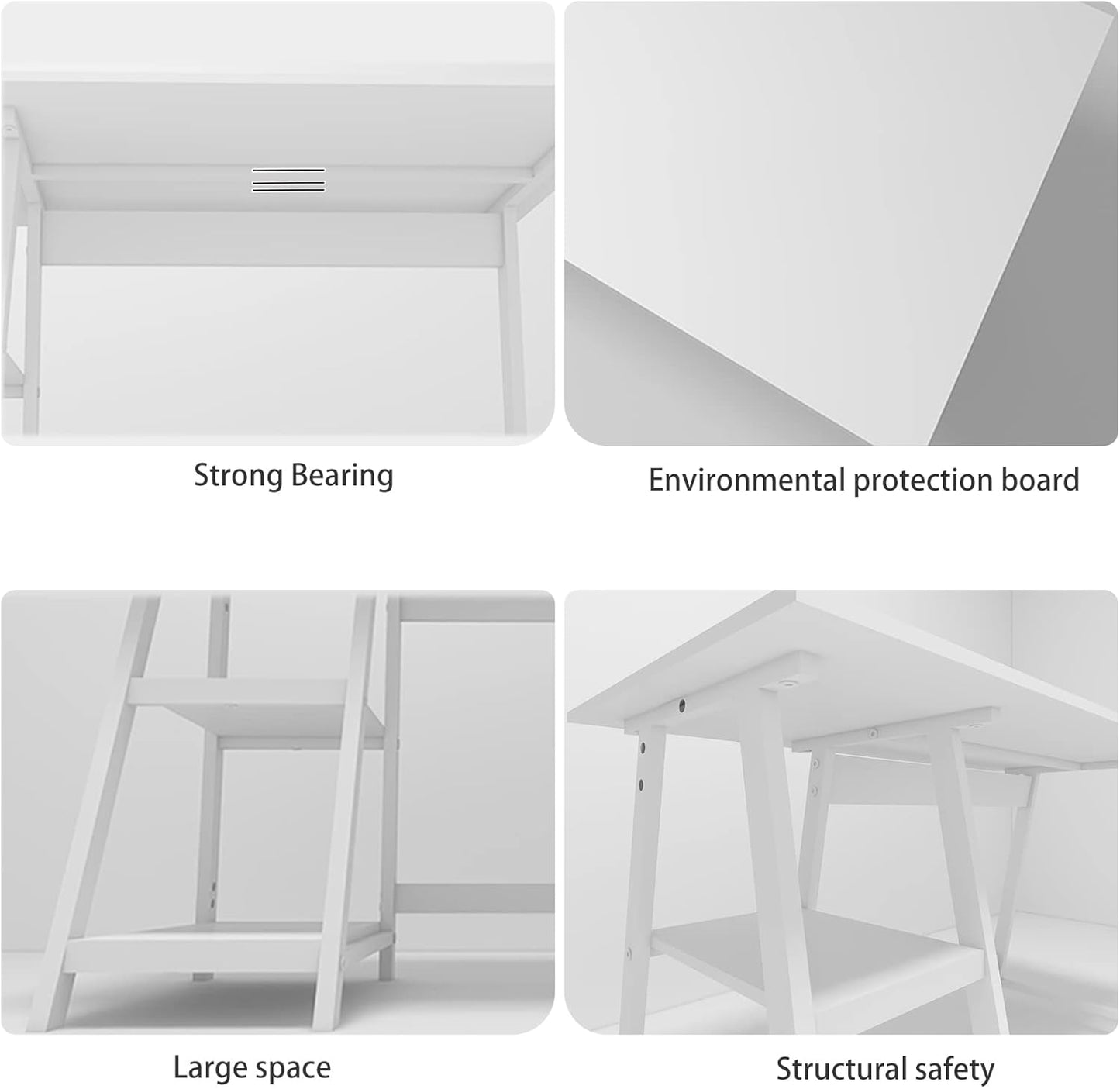 Strong Bearing

Environmental protection board

Large space

Structural safety