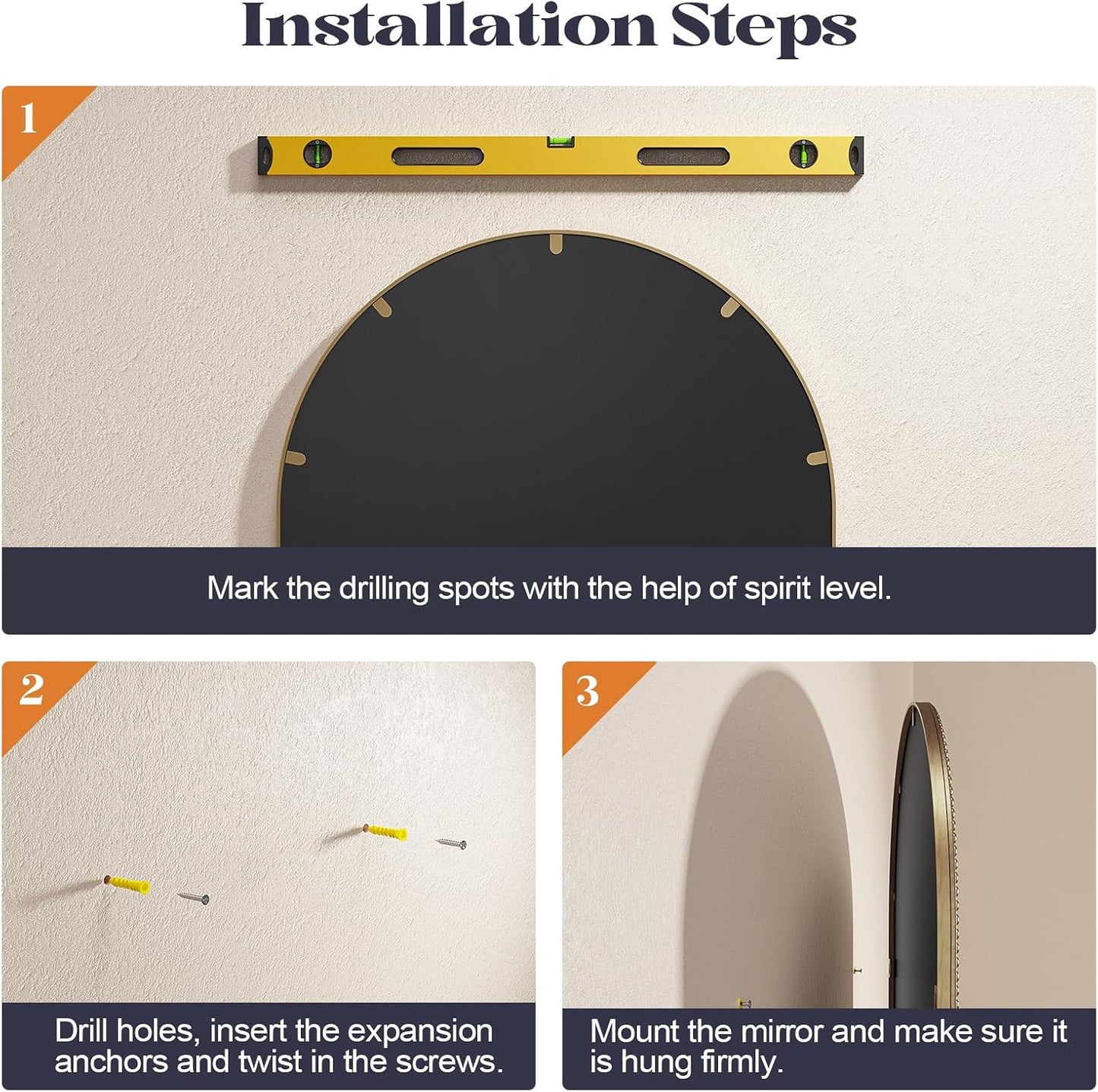 Installation Steps

1

Mark the drilling spots with the help of spirit level.

2

Drill holes, insert the expansion anchors and twist in the screws.

3

Mount the mirror and make sure it is hung firmly.