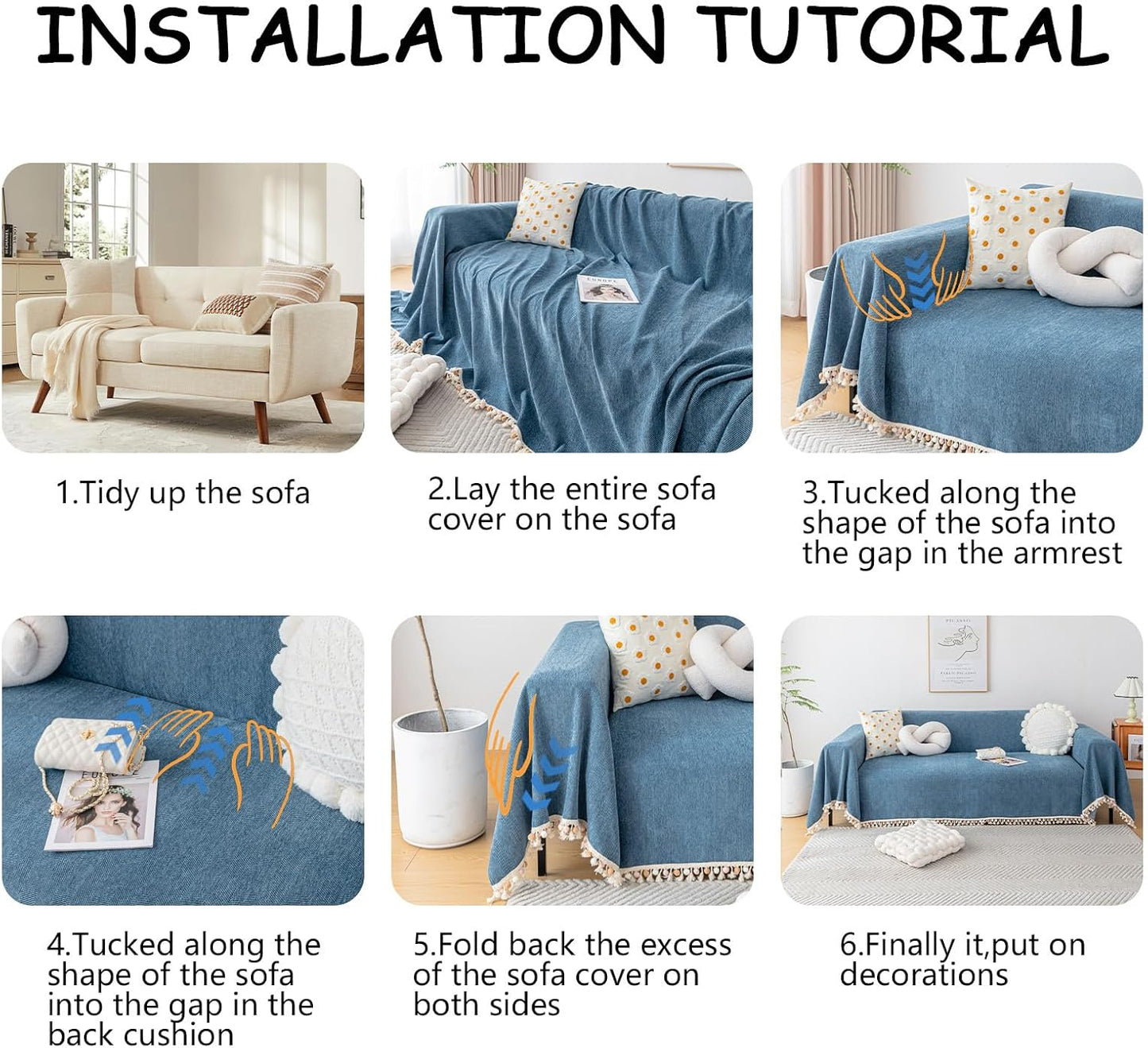 INSTALLATION TUTORIAL

1.Tidy up the sofa

2.Lay the entire sofa cover on the sofa

3.Tucked along the shape of the sofa into the gap in the armrest

4.Tucked along the shape of the sofa into the gap in the back cushion

5.Fold back the excess of the sofa cover on both sides

6.Finally it,put on decorations