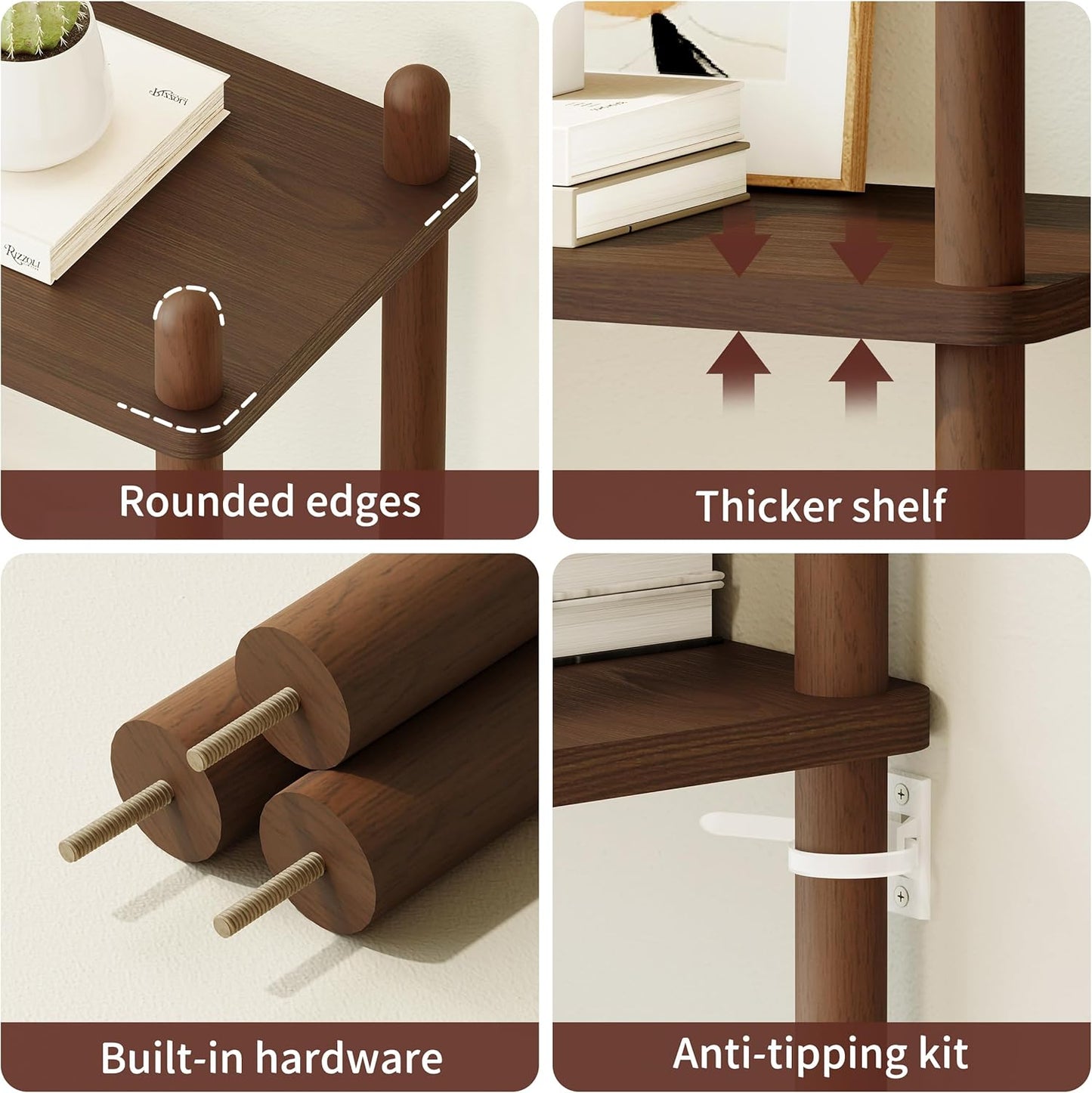 RIZZOLI

RIZZOLI

Rounded edges

Thicker shelf

Built-in hardware

Anti-tipping kit