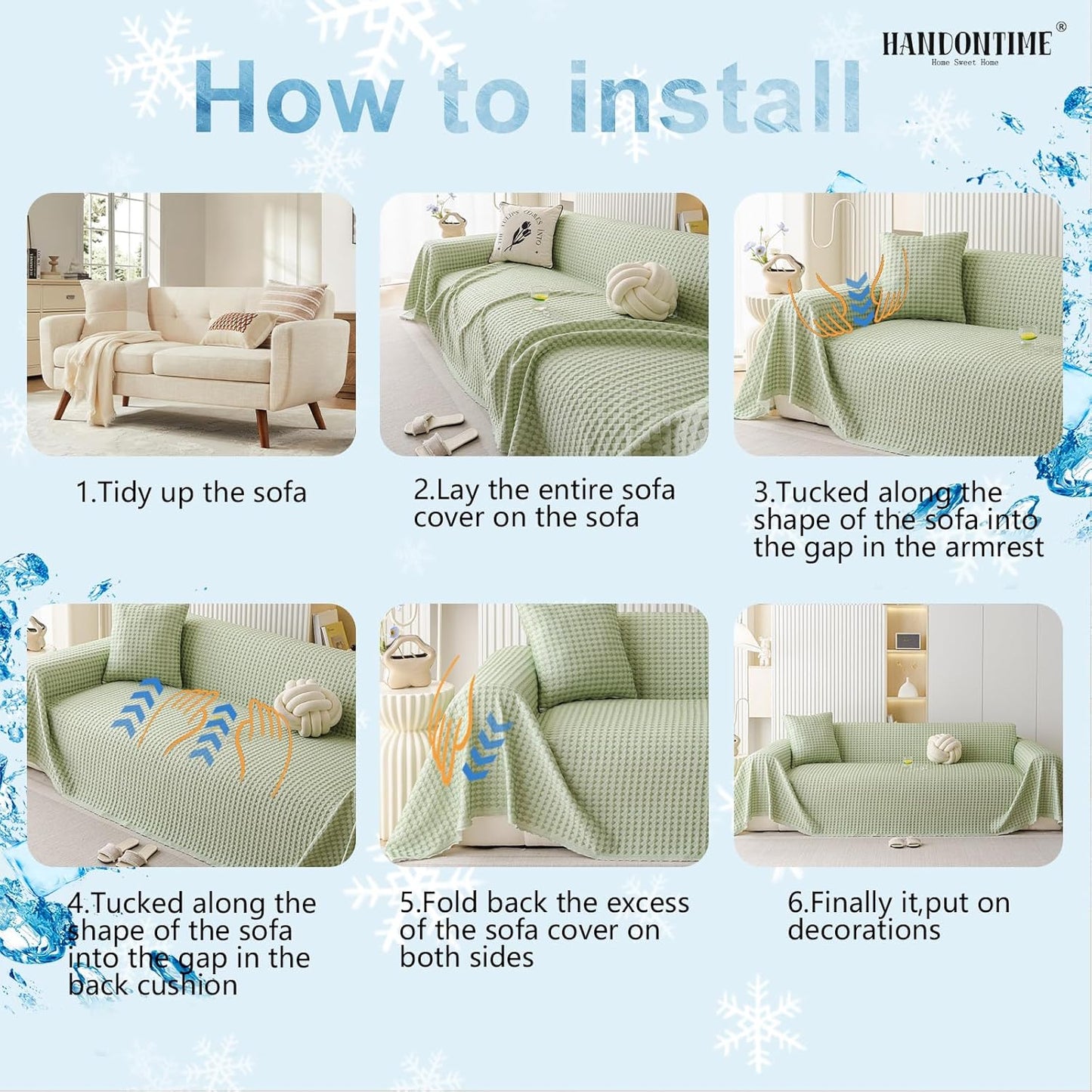 HANDONTIME®
Home Sweet Home

How to install

1.Tidy up the sofa

2.Lay the entire sofa cover on the sofa

3.Tucked along the shape of the sofa into the gap in the armrest

4.Tucked along the shape of the sofa into the gap in the back cushion

5.Fold back the excess of the sofa cover on both sides

6.Finally it,put on decorations