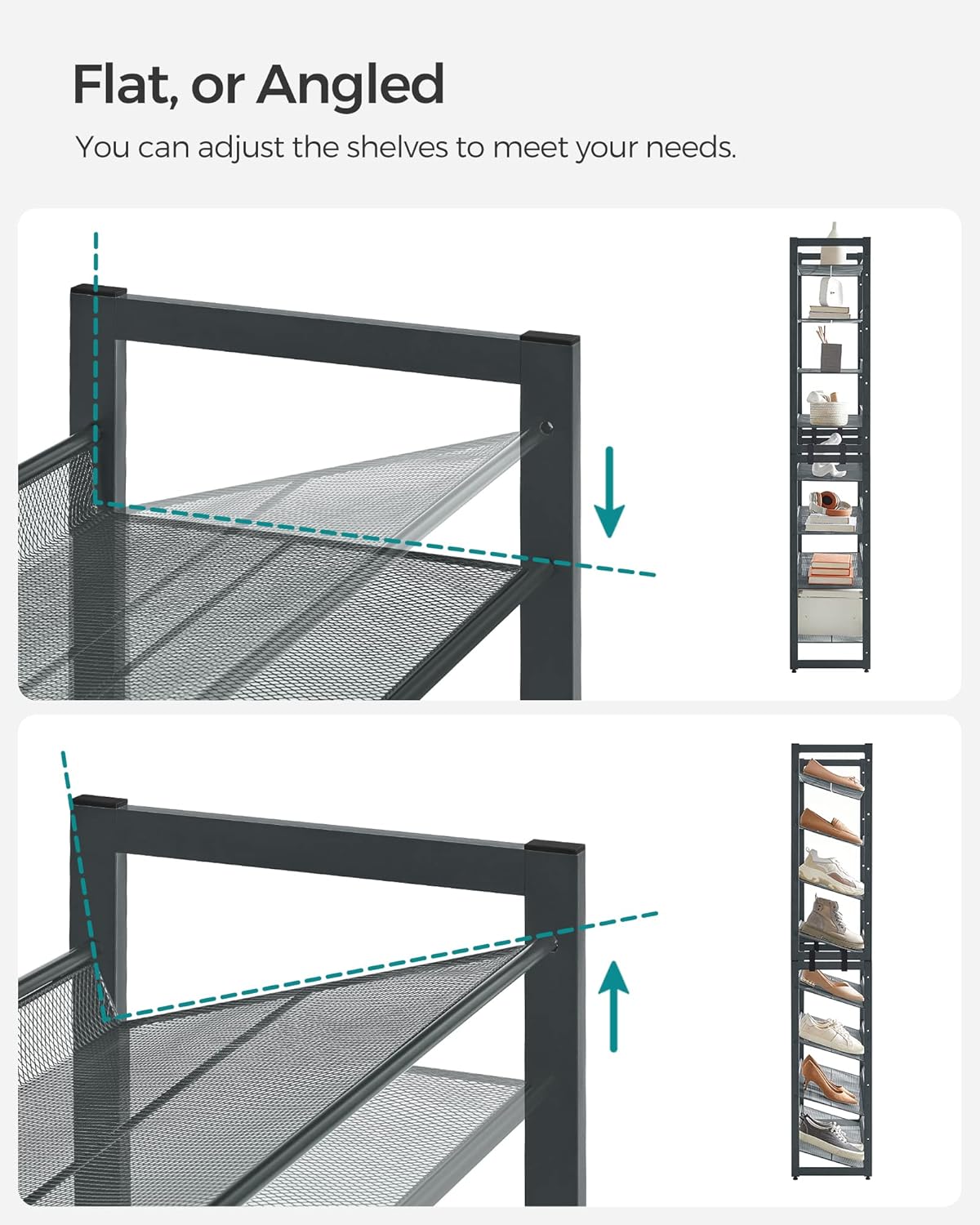 Flat, or Angled

You can adjust the shelves to meet your needs.