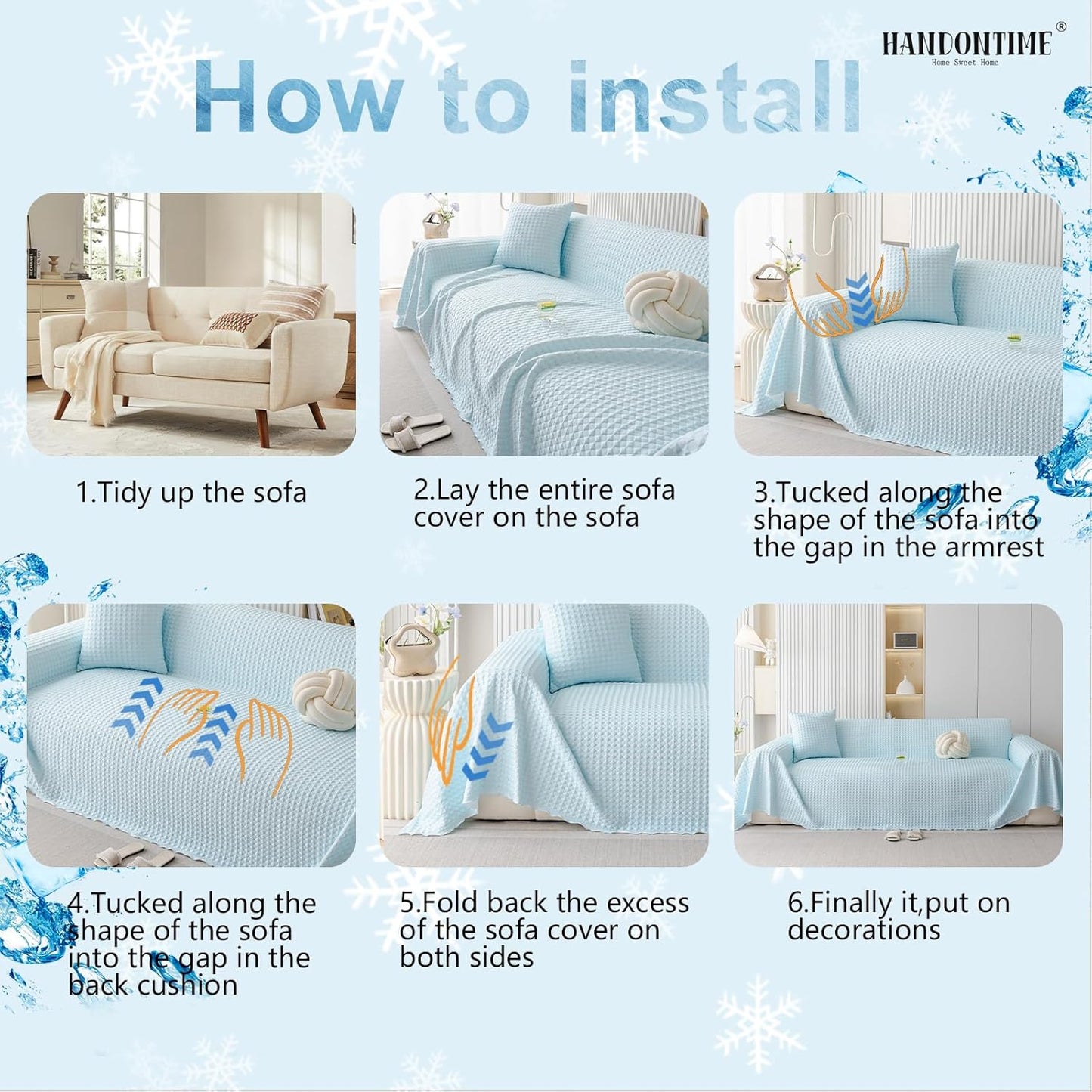 HANDONTIME®
Home Sweet Home

How to install

1.Tidy up the sofa

2.Lay the entire sofa cover on the sofa

3.Tucked along the shape of the sofa into the gap in the armrest

4.Tucked along the shape of the sofa into the gap in the back cushion

5.Fold back the excess of the sofa cover on both sides

6.Finally it,put on decorations