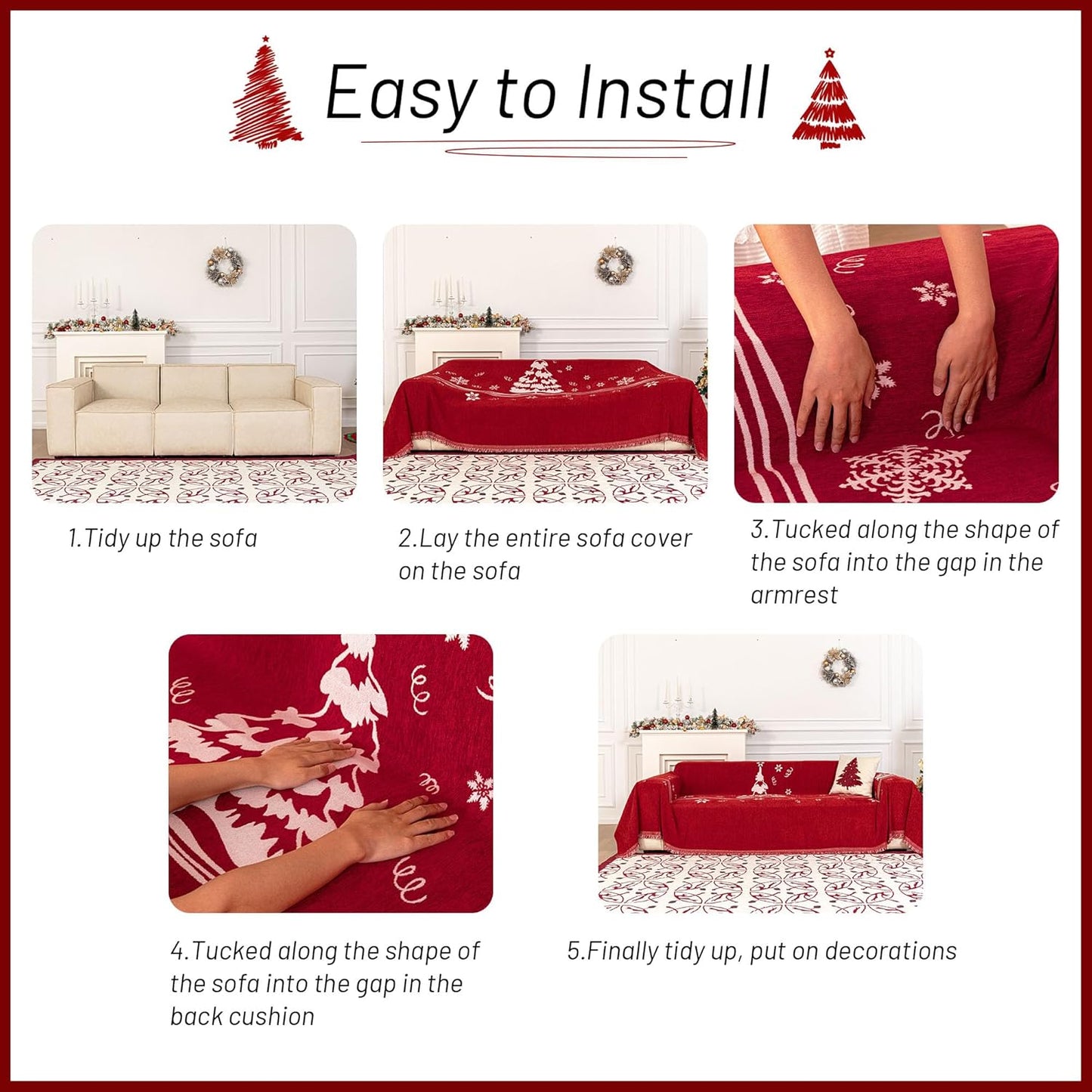 Easy to Install

1.Tidy up the sofa

2.Lay the entire sofa cover on the sofa

3.Tucked along the shape of the sofa into the gap in the armrest

4.Tucked along the shape of the sofa into the gap in the back cushion

5.Finally tidy up, put on decorations