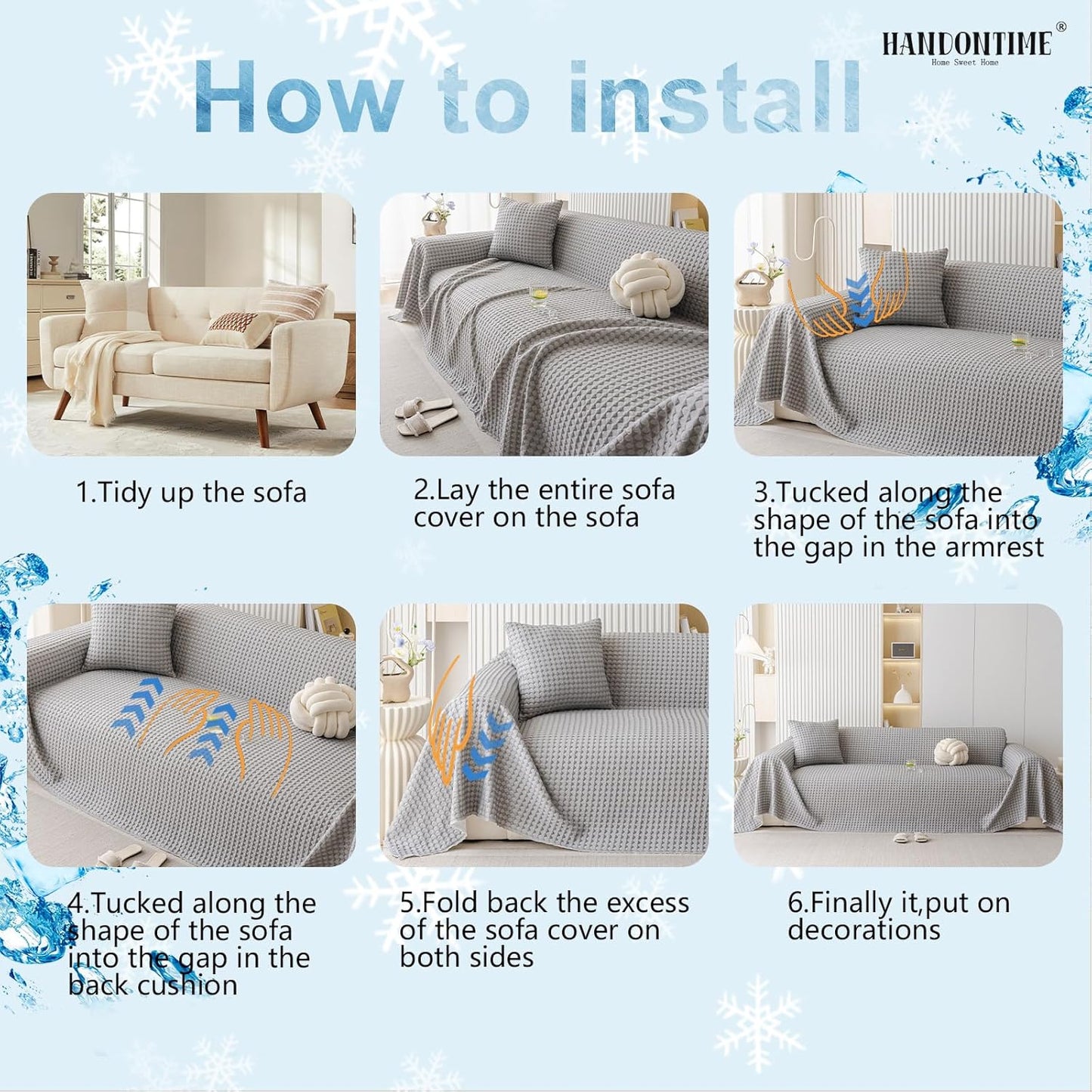 HANDONTIME®
Home Sweet Home

How to install

1.Tidy up the sofa

2.Lay the entire sofa cover on the sofa

3.Tucked along the shape of the sofa into the gap in the armrest

4.Tucked along the shape of the sofa into the gap in the back cushion

5.Fold back the excess of the sofa cover on both sides

6.Finally it,put on decorations