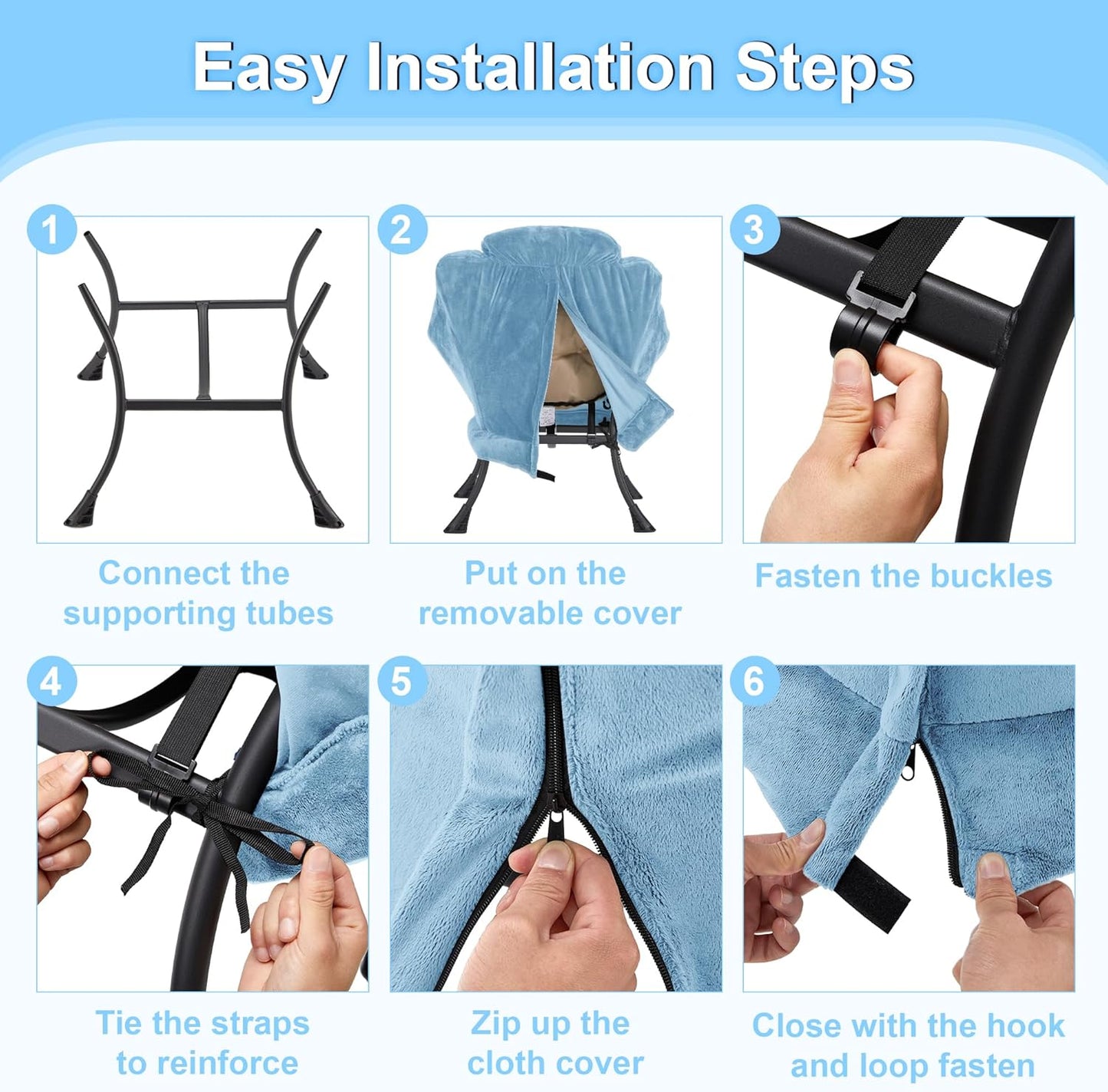 Easy Installation Steps

1
Connect the supporting tubes

2
Put on the removable cover

3
Fasten the buckles

4
Tie the straps to reinforce

5
Zip up the cloth cover

6
Close with the hook and loop fasten