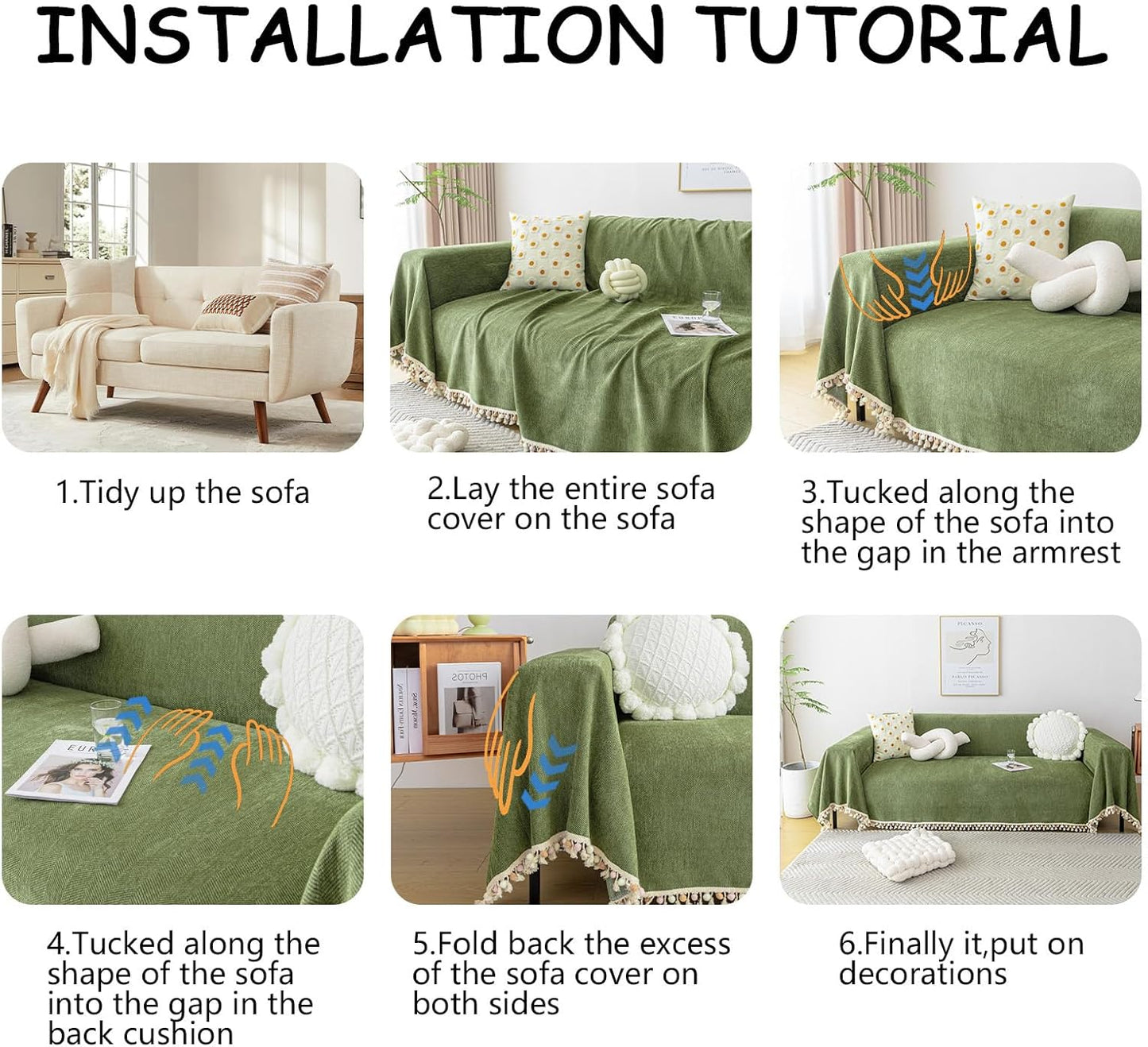 INSTALLATION TUTORIAL

1.Tidy up the sofa

2.Lay the entire sofa cover on the sofa

3.Tucked along the shape of the sofa into the gap in the armrest

EUR

PHOTOS

PICASSO

4.Tucked along the shape of the sofa into the gap in the back cushion

5.Fold back the excess of the sofa cover on both sides

6.Finally it,put on decorations