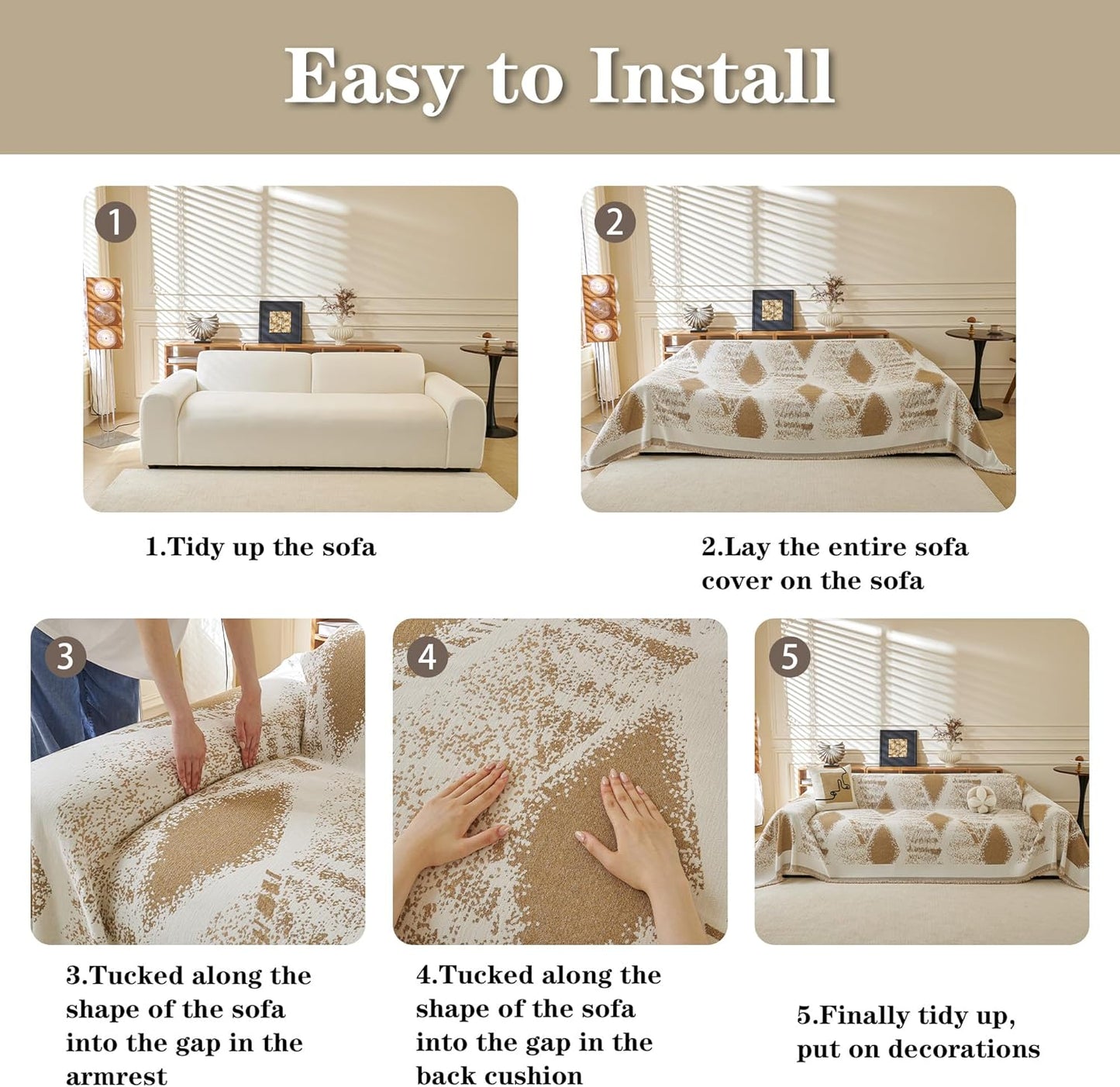 Easy to Install

1

2

1.Tidy up the sofa

2.Lay the entire sofa cover on the sofa

3

4

5

3.Tucked along the shape of the sofa into the gap in the armrest

4.Tucked along the shape of the sofa into the gap in the back cushion

5.Finally tidy up, put on decorations