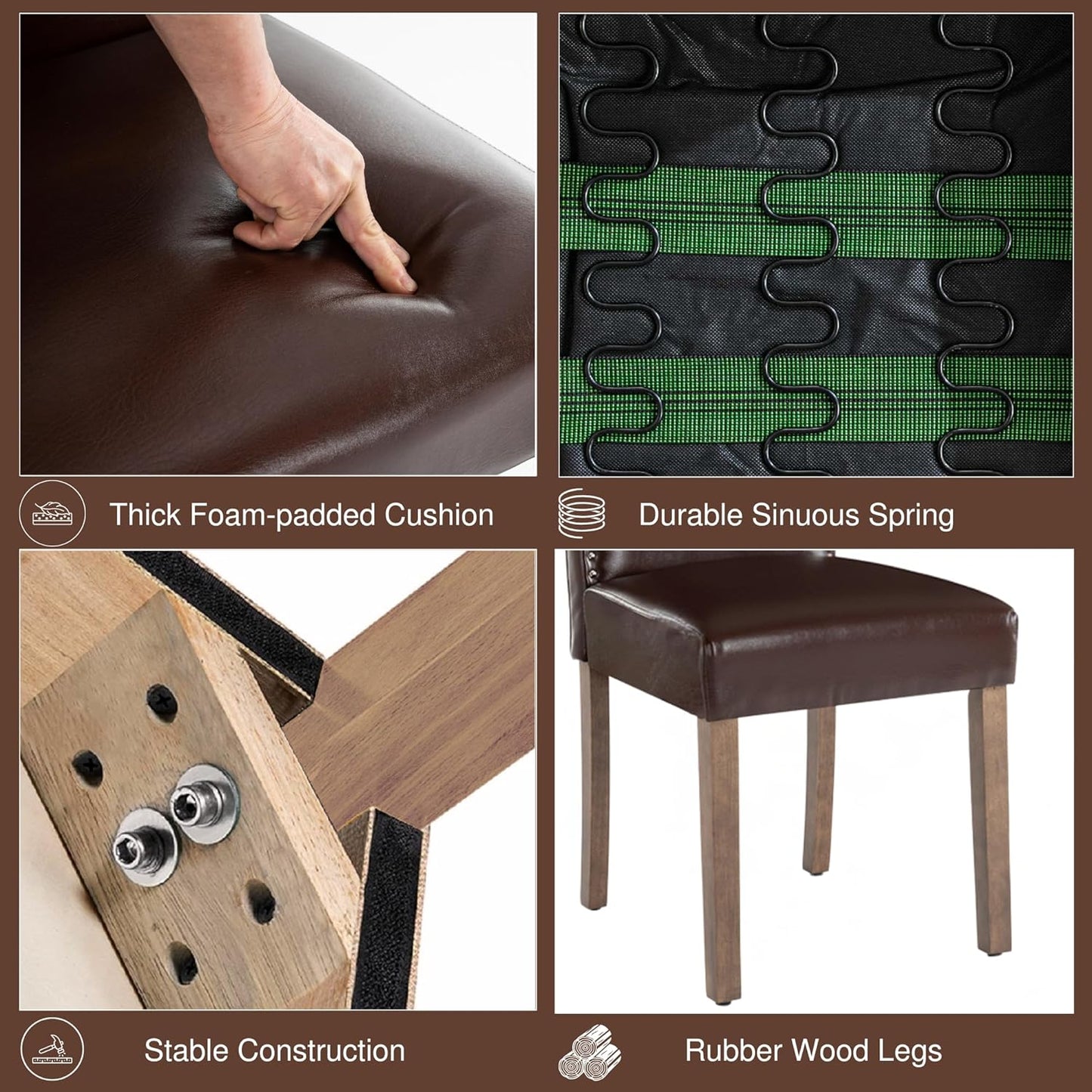 Thick Foam-padded Cushion

Durable Sinuous Spring

Stable Construction

Rubber Wood Legs