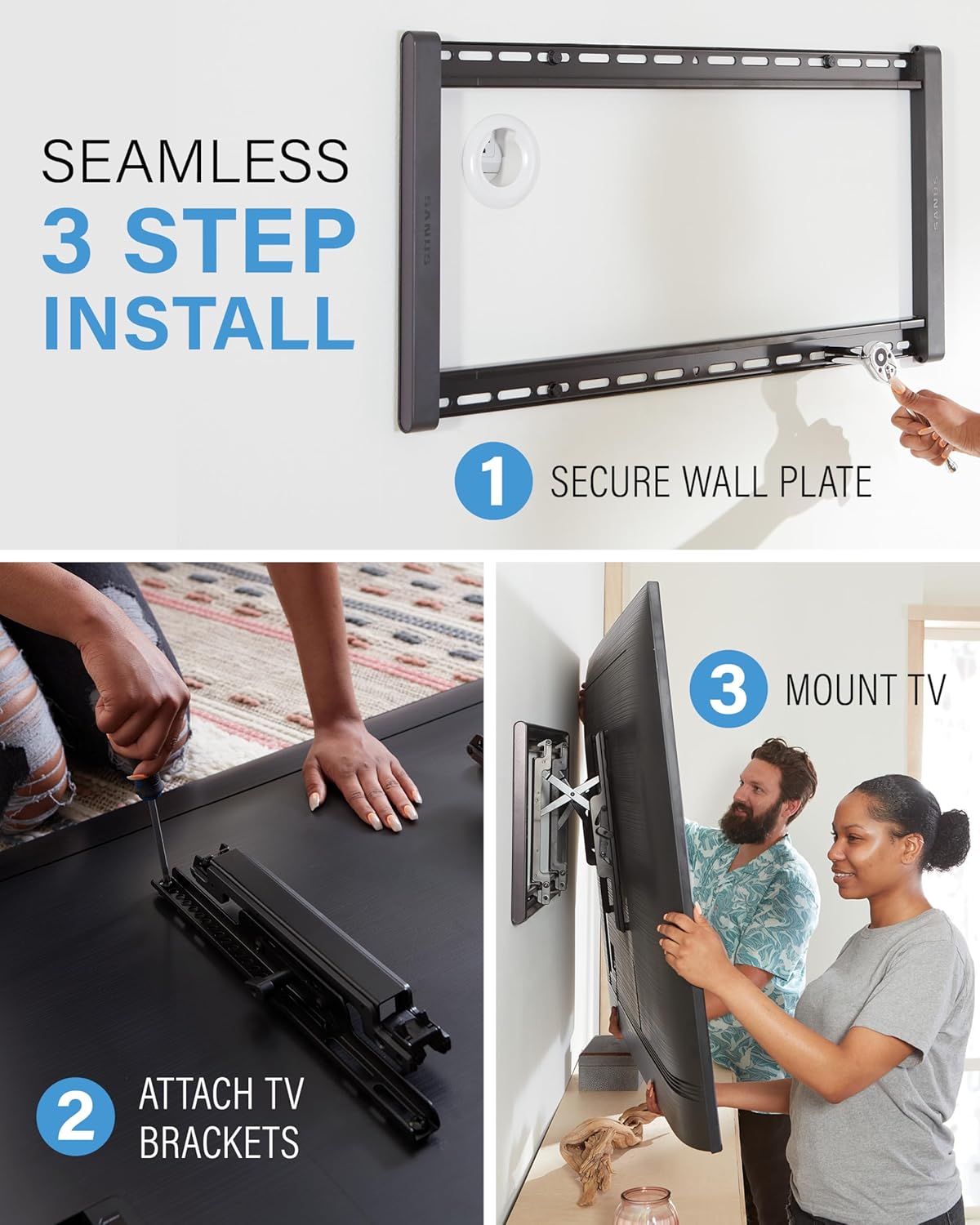 SEAMLESS
3 STEP
INSTALL

SANUS

SANUS

1 SECURE WALL PLATE

2 ATTACH TV BRACKETS

3 MOUNT TV