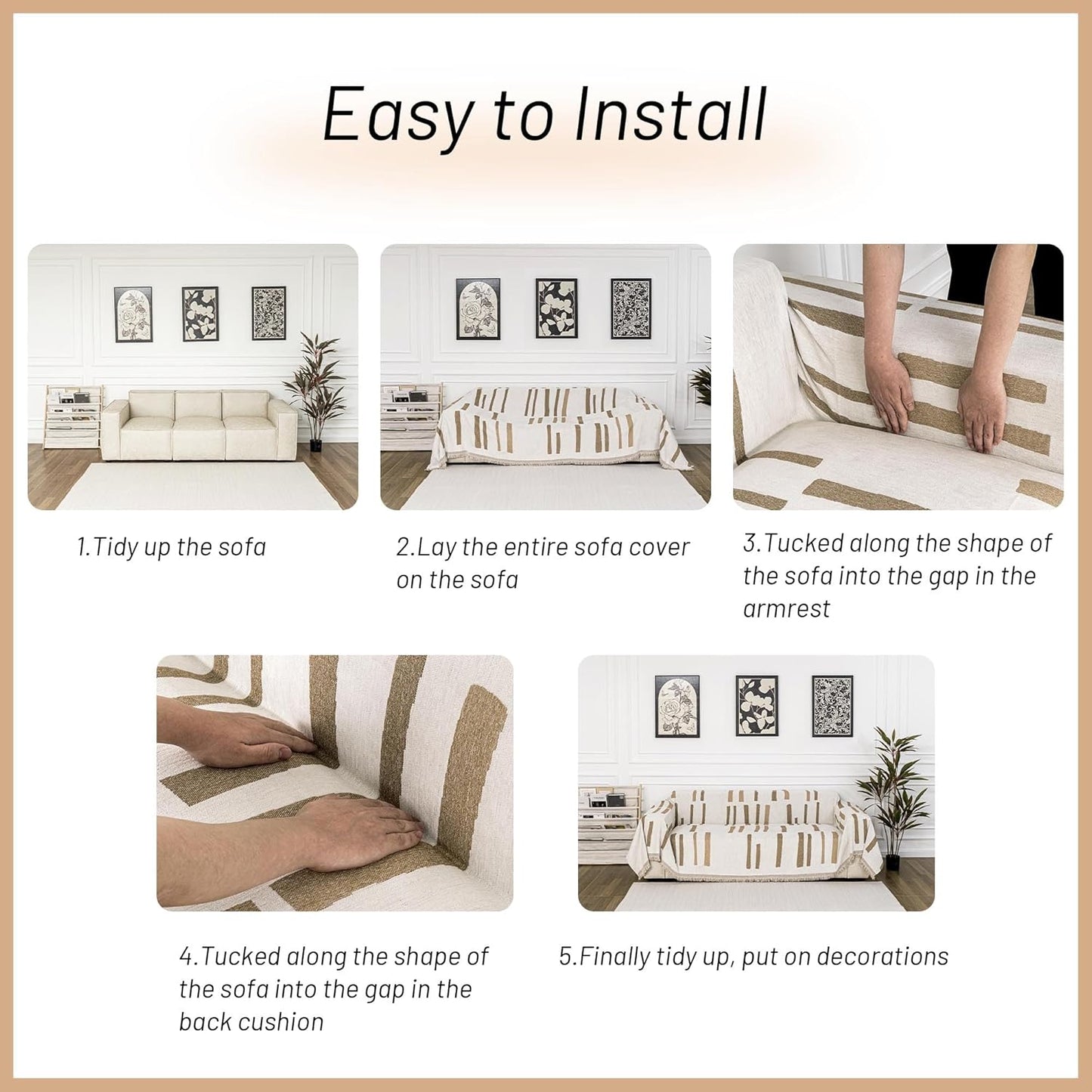 Easy to Install

1.Tidy up the sofa

2.Lay the entire sofa cover on the sofa

3.Tucked along the shape of the sofa into the gap in the armrest

4.Tucked along the shape of the sofa into the gap in the back cushion

5.Finally tidy up, put on decorations