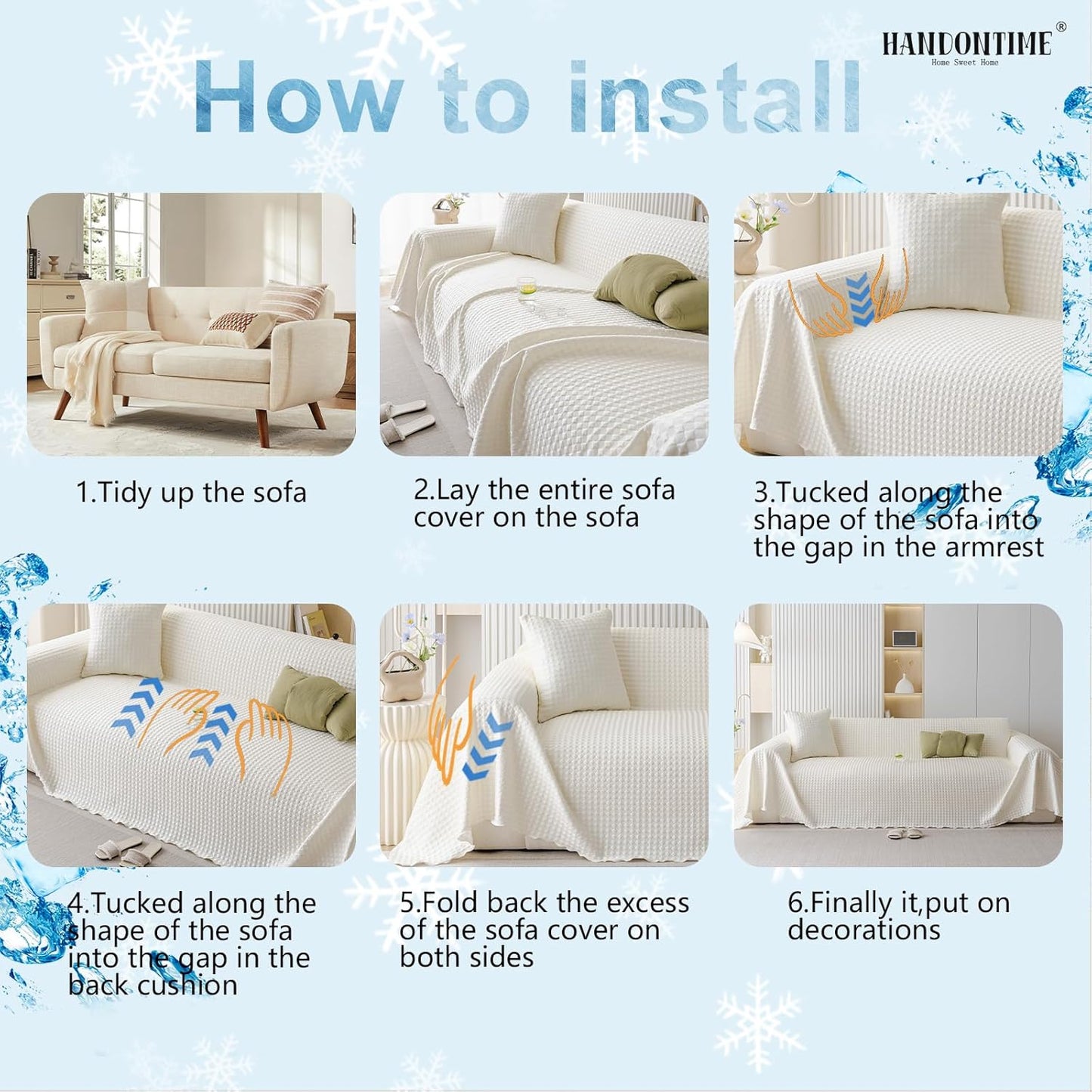 HANDONTIME®
Home Sweet Home

How to install

1.Tidy up the sofa

2.Lay the entire sofa cover on the sofa

3.Tucked along the shape of the sofa into the gap in the armrest

4.Tucked along the shape of the sofa into the gap in the back cushion

5.Fold back the excess of the sofa cover on both sides

6.Finally it,put on decorations