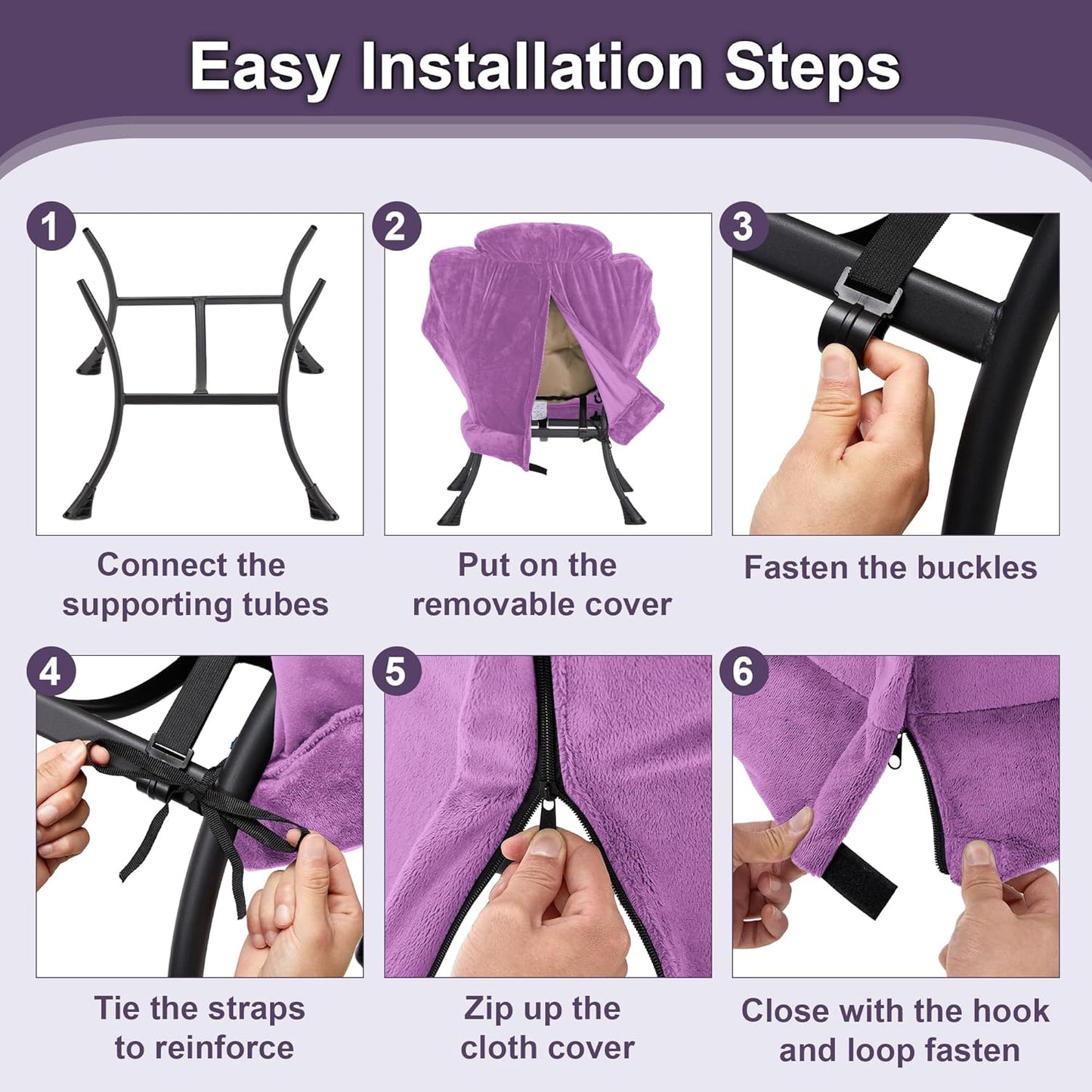 Easy Installation Steps

1

Connect the supporting tubes

2

Put on the removable cover

3

Fasten the buckles

4

Tie the straps to reinforce

5

Zip up the cloth cover

6

Close with the hook and loop fasten